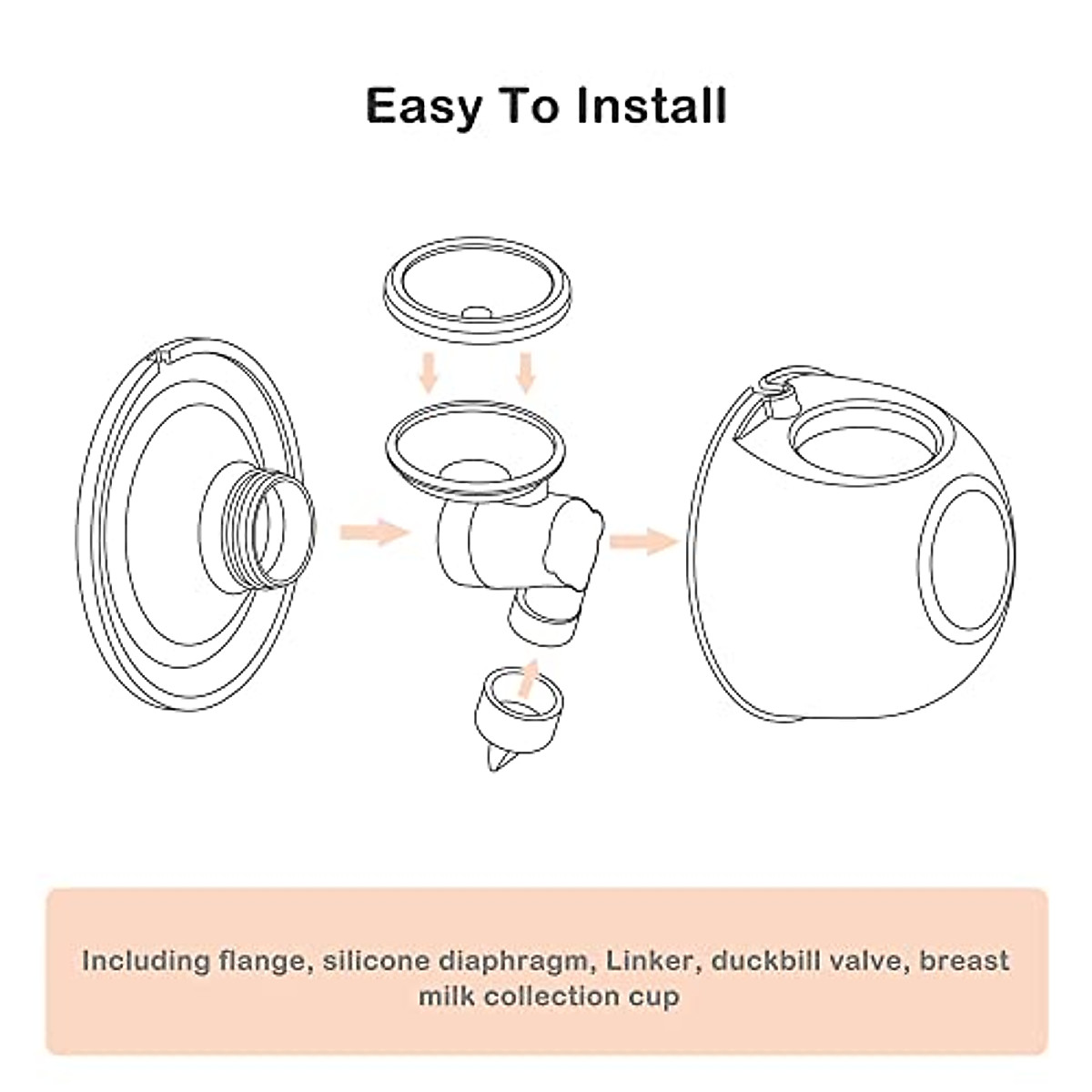 Easy To Install

Including flange, silicone diaphragm, Linker, duckbill valve, breast milk collection cup