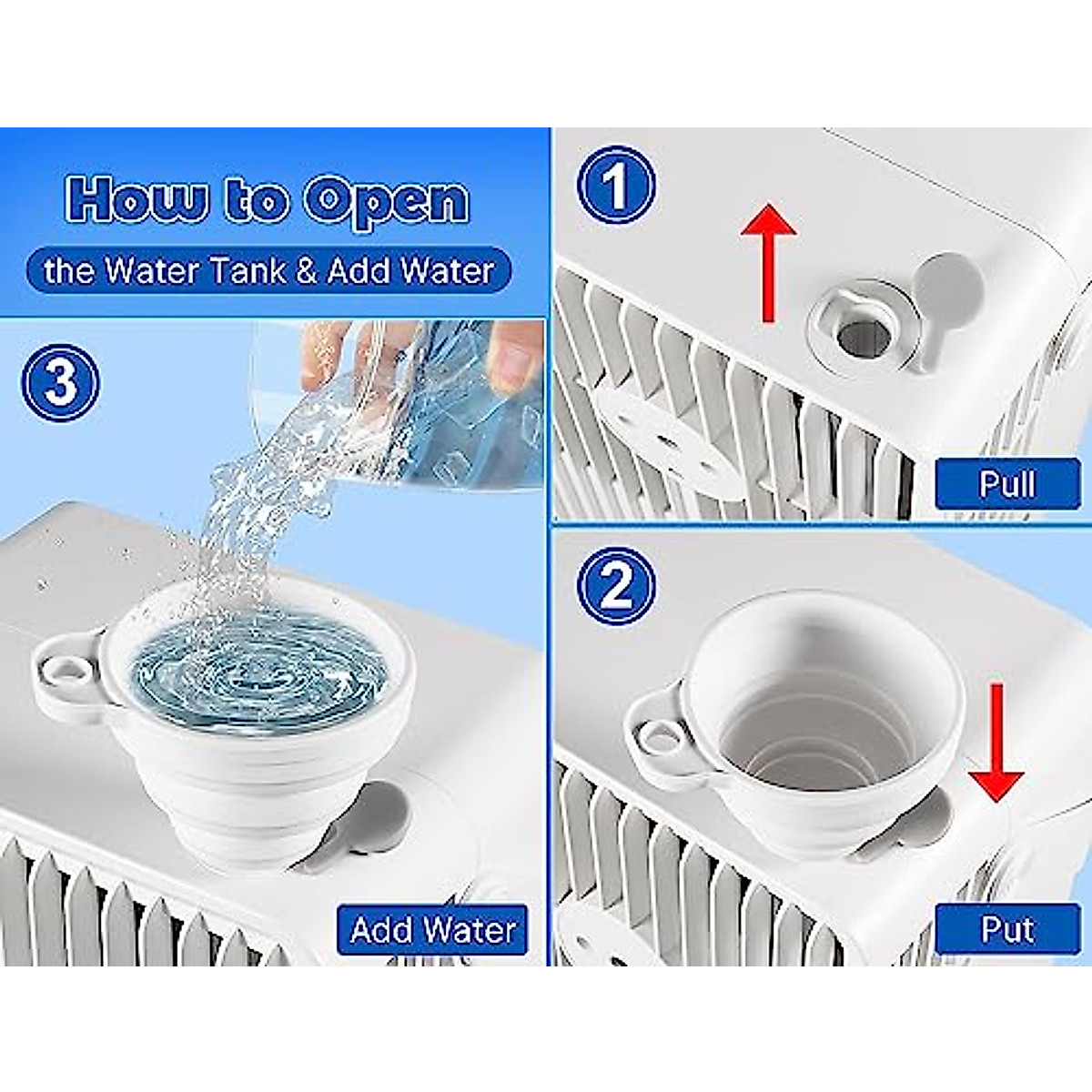 How to Open
the Water Tank & Add Water

3

Add Water

1

Pull

2

Put