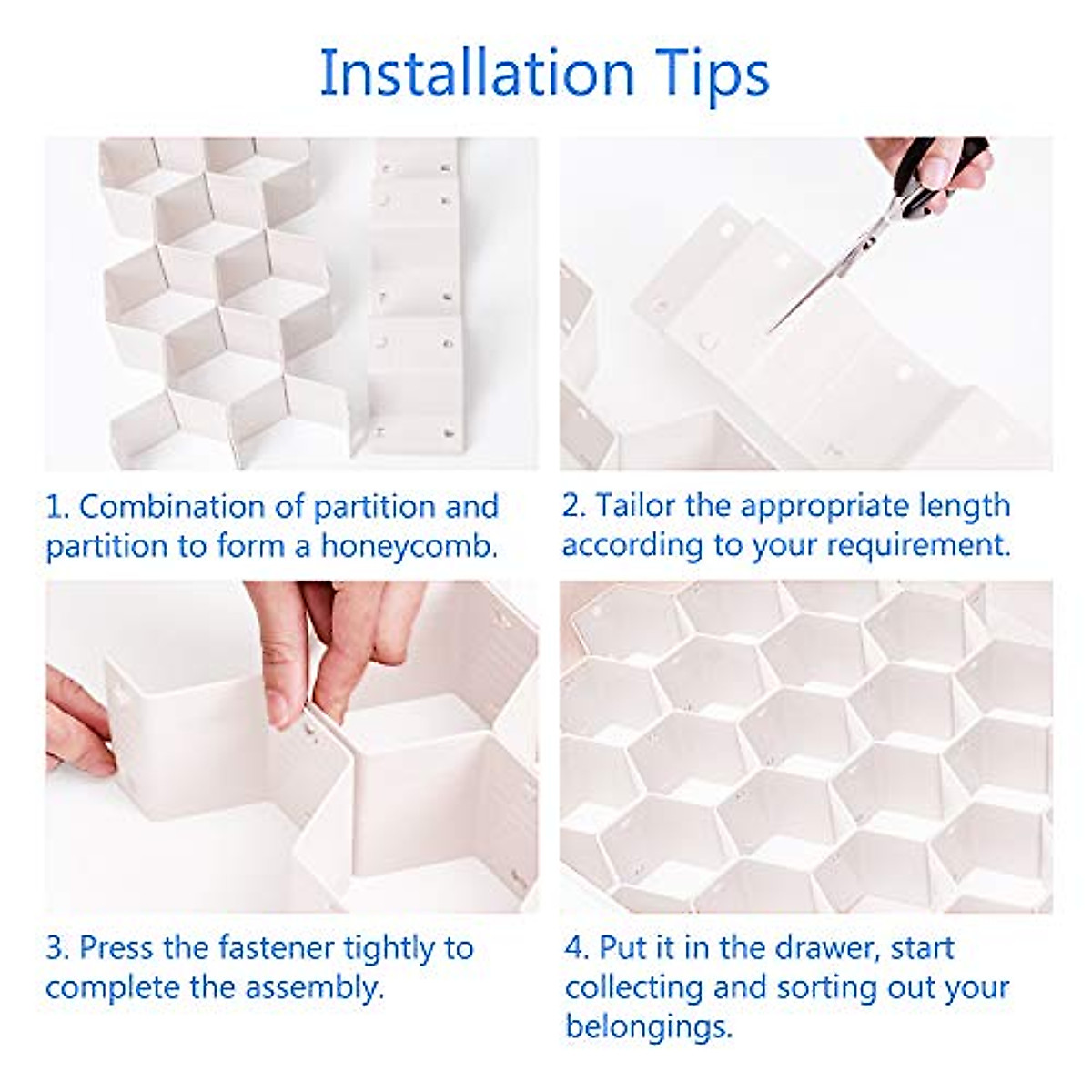 Installation Tips

1. Combination of partition and partition to form a honeycomb.

2. Tailor the appropriate length according to your requirement.

3. Press the fastener tightly to complete the assembly.

4. Put it in the drawer, start collecting and sorting out your belongings.