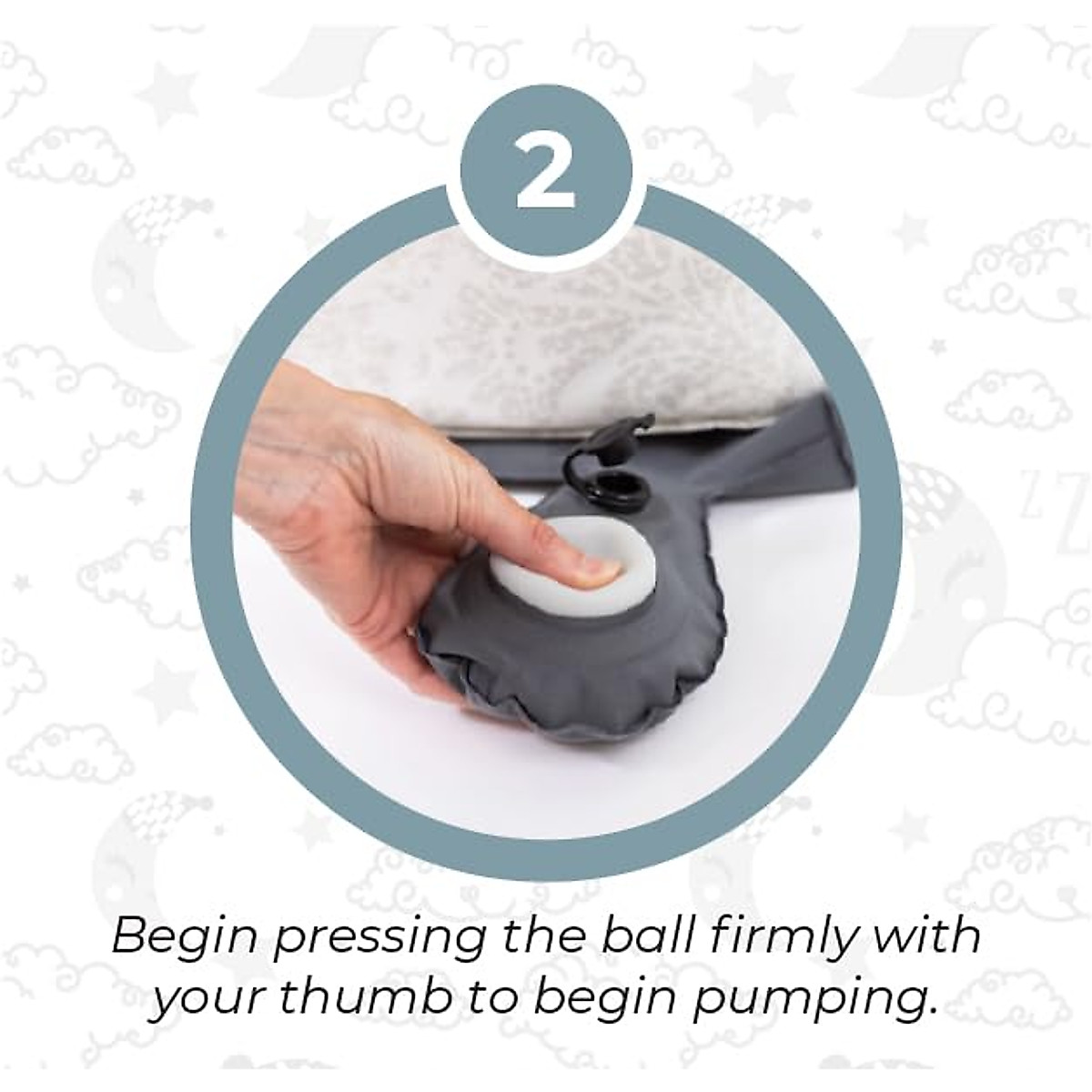 2

Begin pressing the ball firmly with your thumb to begin pumping.