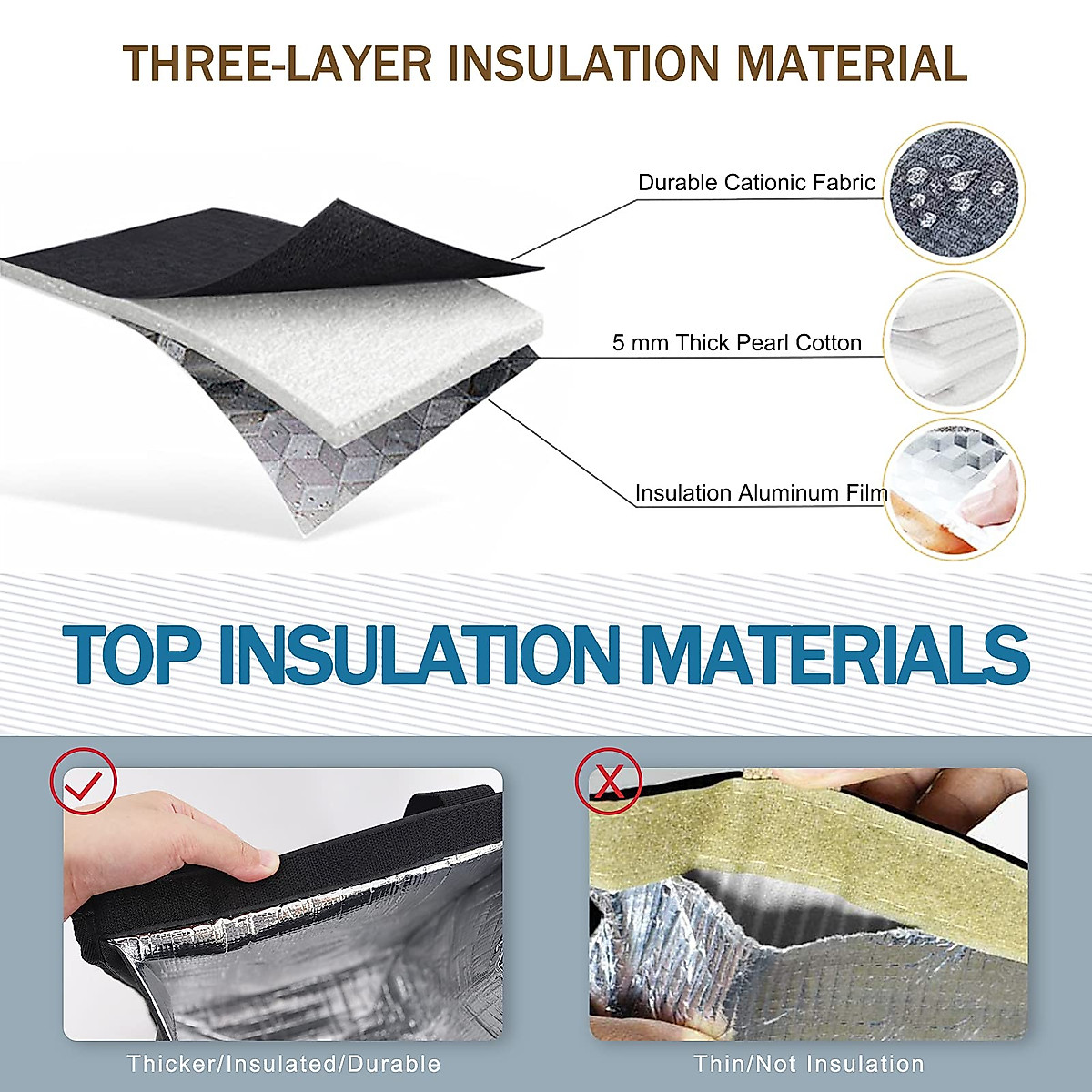 THREE-LAYER INSULATION MATERIAL

Durable Cationic Fabric

5 mm Thick Pearl Cotton

Insulation Aluminum Film

TOP INSULATION MATERIALS

Thicker/Insulated/Durable

Thin/Not Insulation