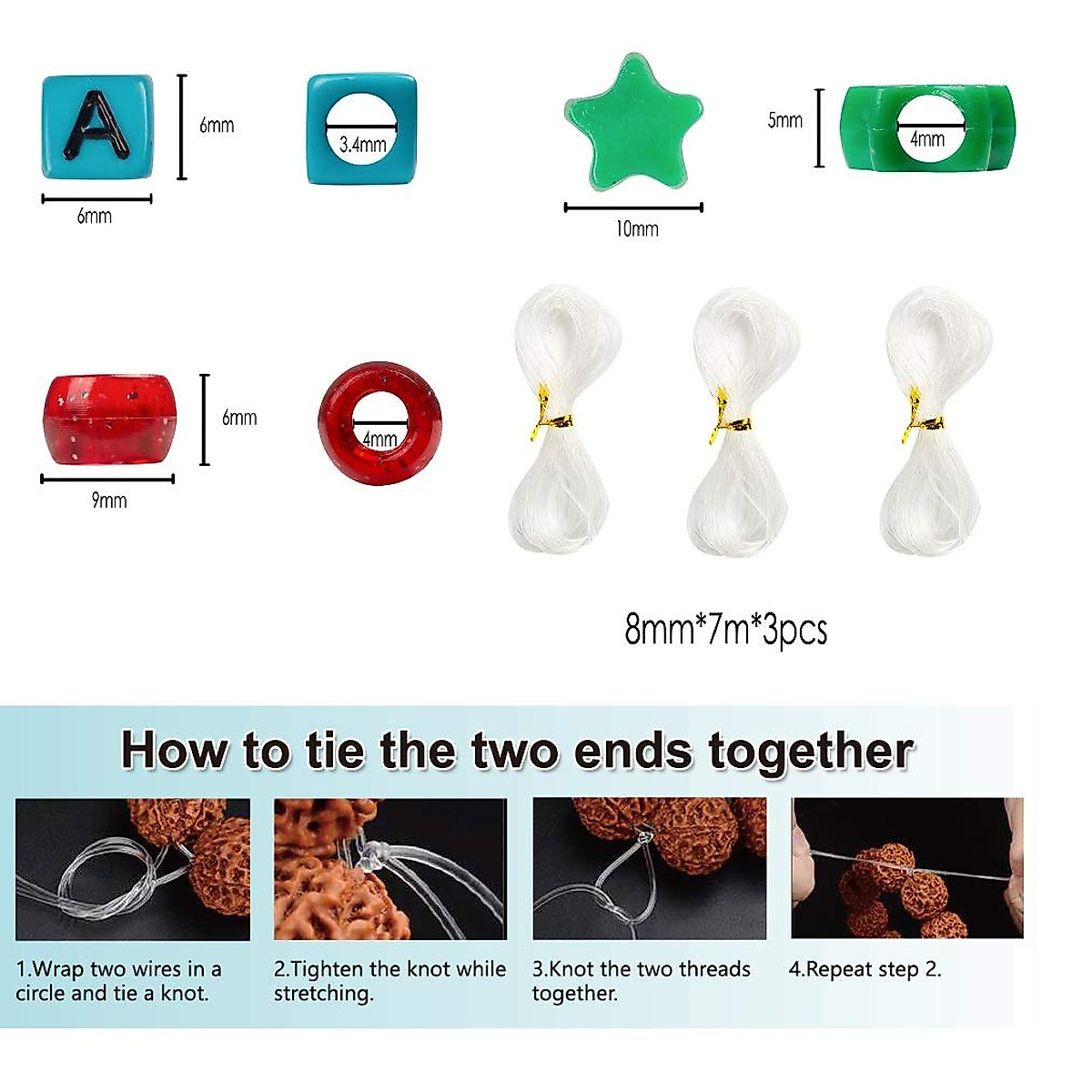 A

6mm

6mm

3.4mm

10mm

5mm

4mm

6mm

9mm

4mm

8mm*7m*3pcs

How to tie the two ends together

1.Wrap two wires in a circle and tie a knot.

2.Tighten the knot while stretching.

3.Knot the two threads together.

4.Repeat step 2.