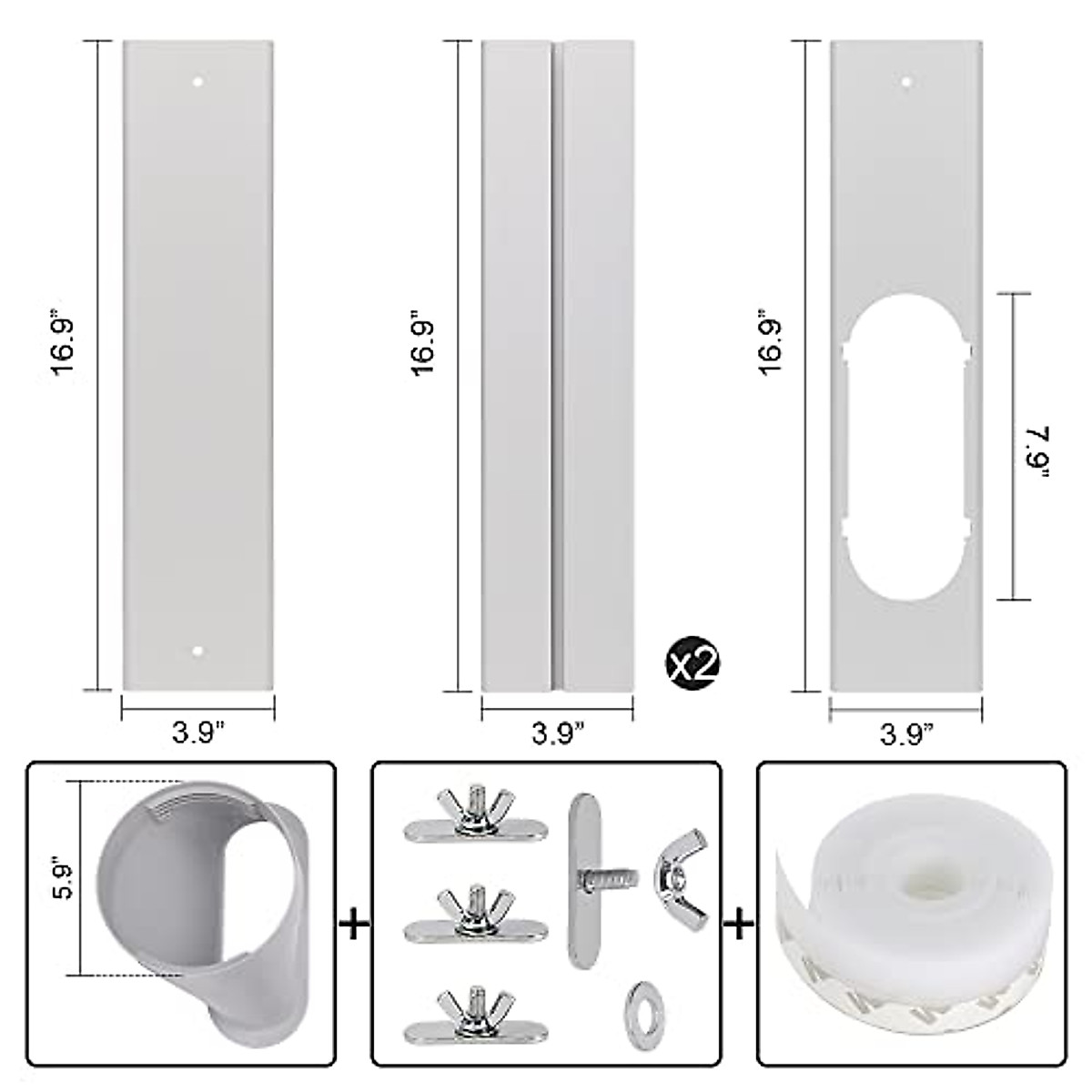 16.9"

3.9"

16.9"

x2

3.9"

16.9"

7.9"

3.9"

5.9"

+

+