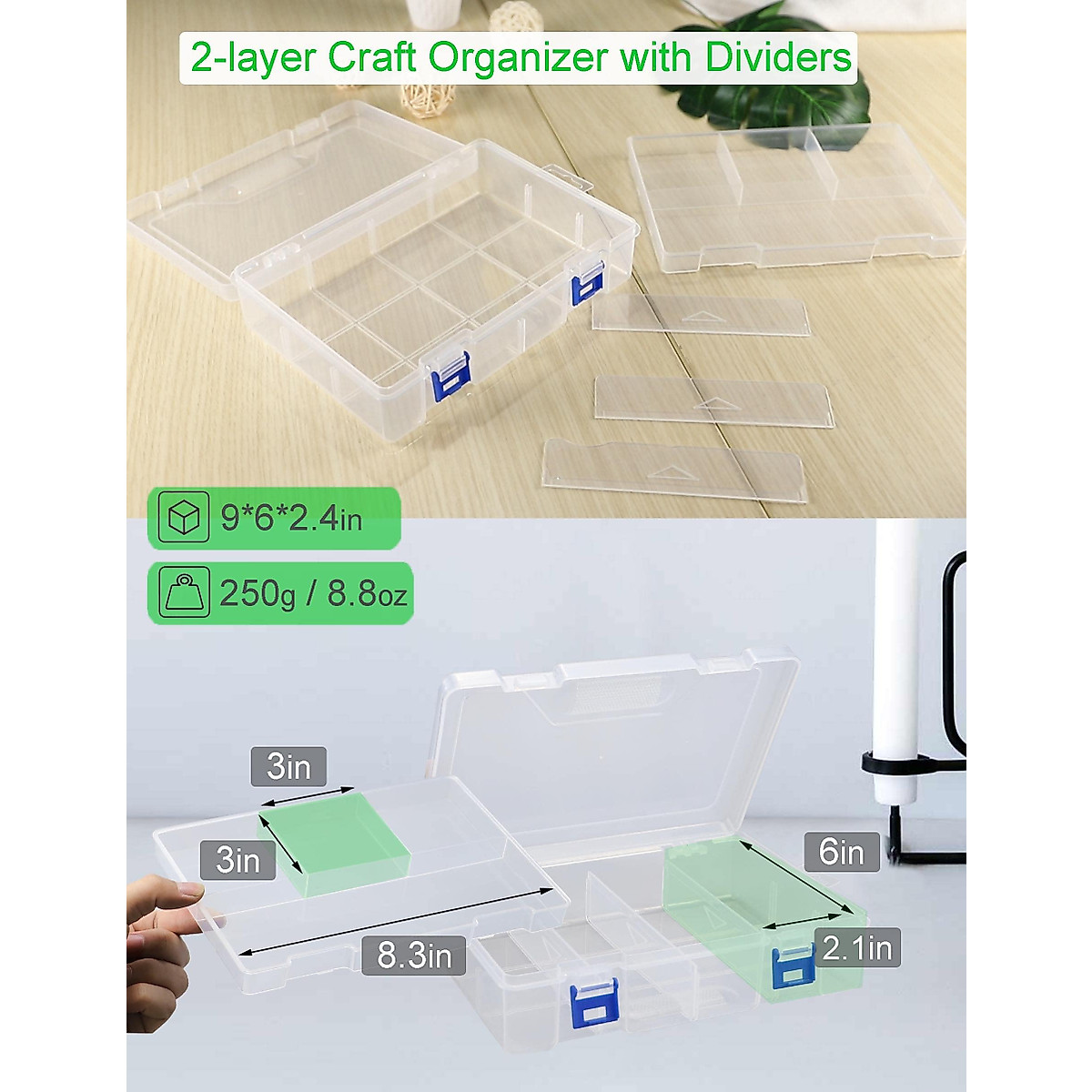 2-layer Craft Organizer with Dividers

9*6*2.4in

250g / 8.8oz

3in

3in

8.3in

6in

2.1in