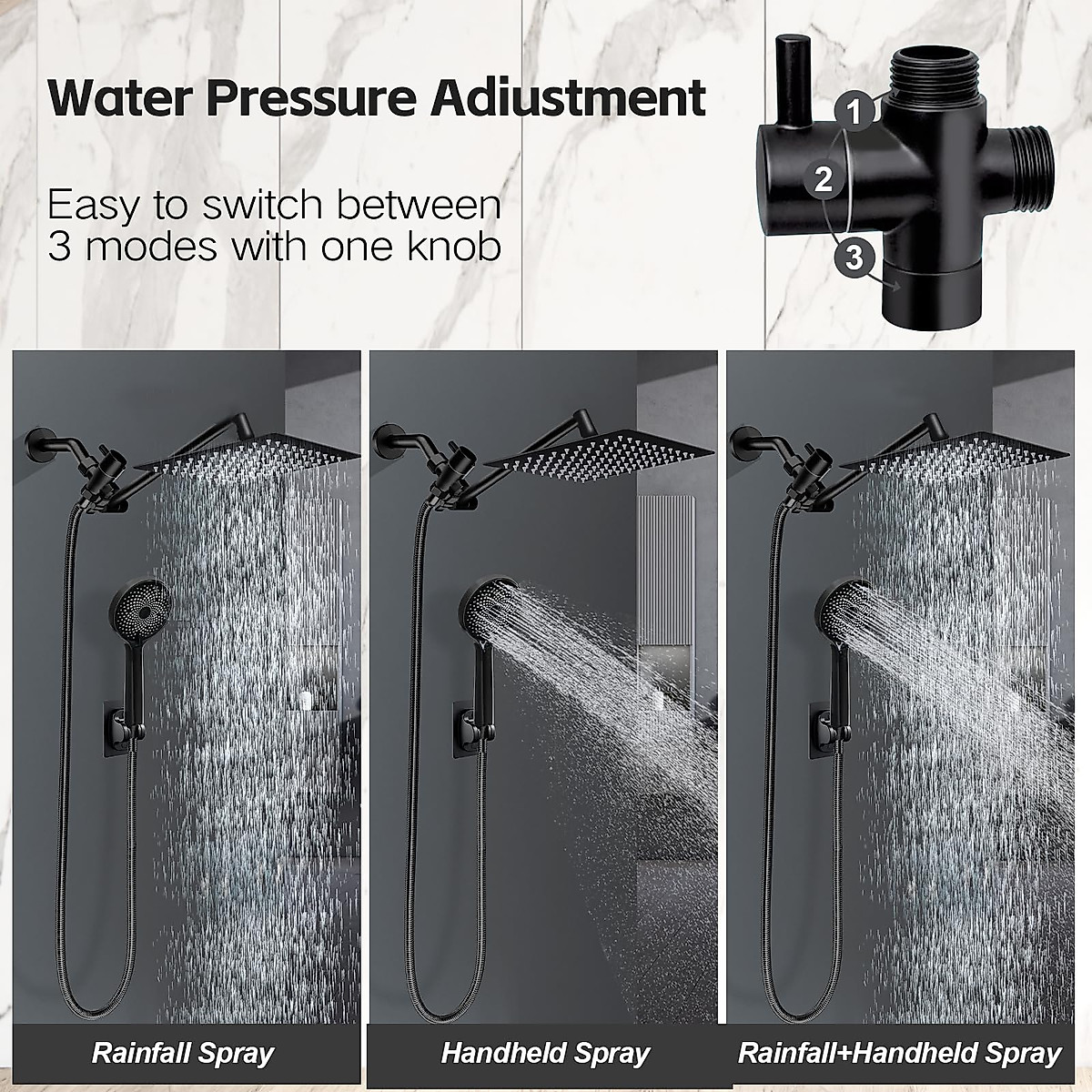 Water Pressure Adiustment

Easy to switch between 3 modes with one knob

1
2
3

Rainfall Spray

Handheld Spray

Rainfall+Handheld Spray