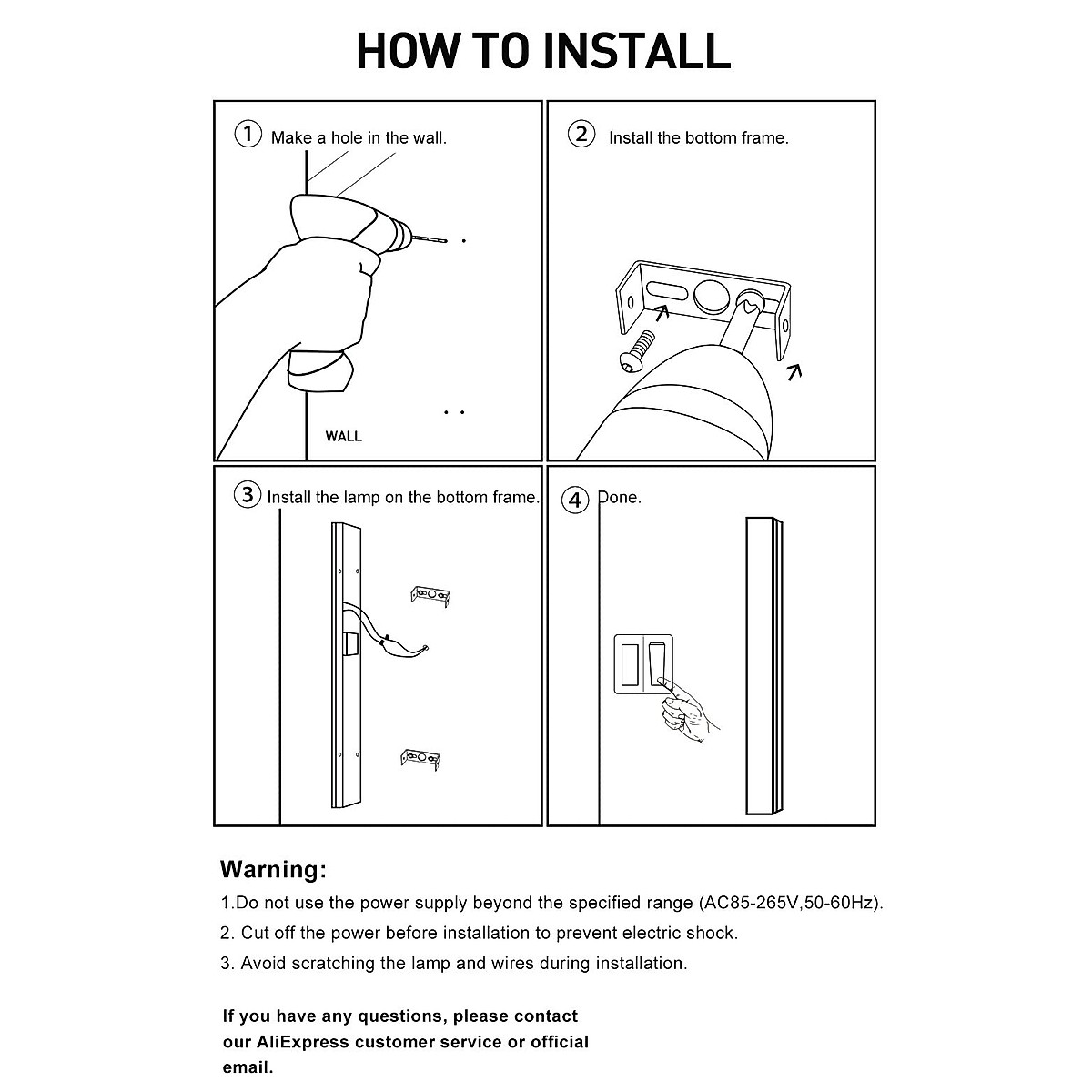 HOW TO INSTALL

① Make a hole in the wall.

WALL

② Install the bottom frame.

③ Install the lamp on the bottom frame.

④ Done.

Warning:

1.Do not use the power supply beyond the specified range (AC85-265V,50-60Hz).

2. Cut off the power before installation to prevent electric shock.

3. Avoid scratching the lamp and wires during installation.

If you have any questions, please contact our AliExpress customer service or official email.