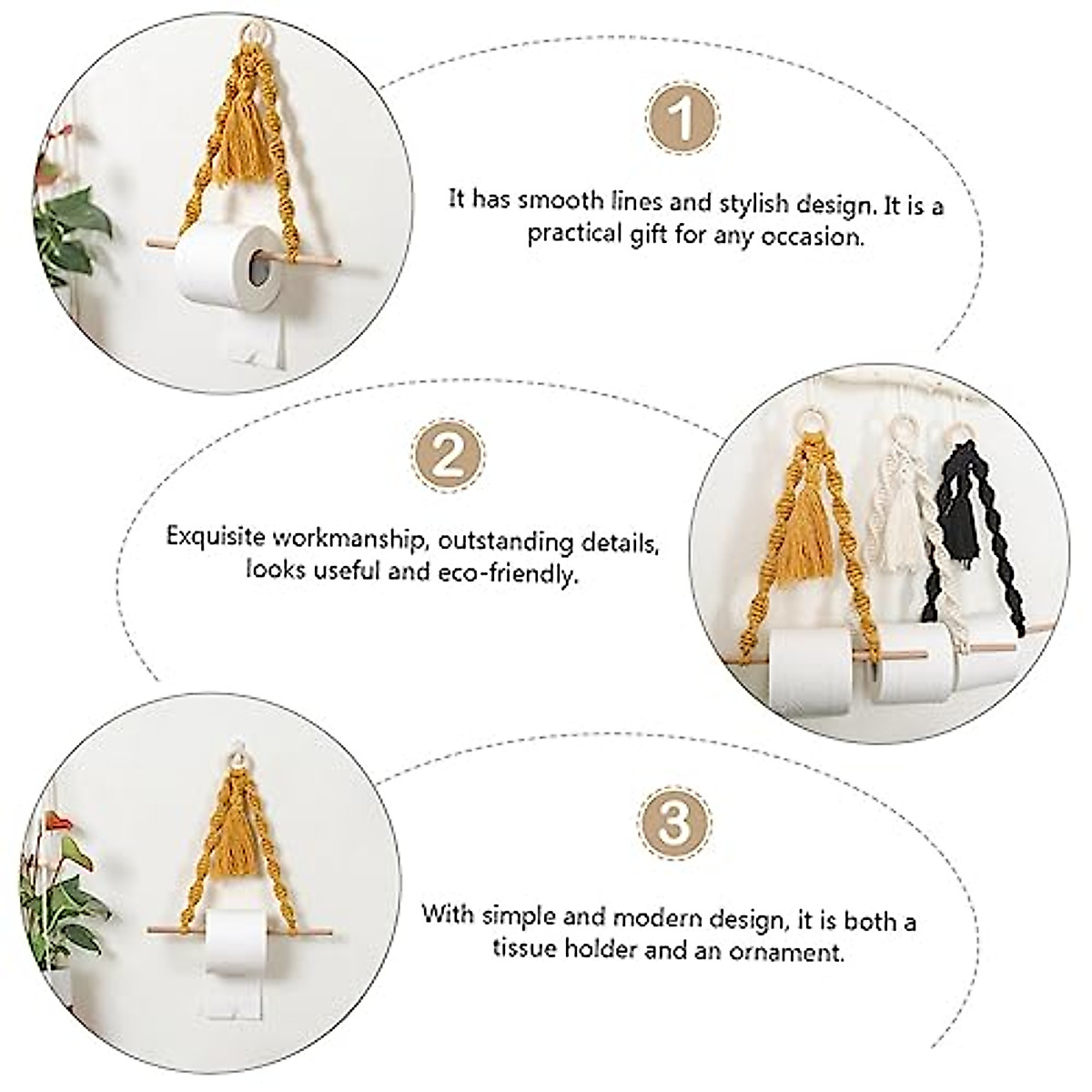 1

It has smooth lines and stylish design. It is a practical gift for any occasion.

2

Exquisite workmanship, outstanding details, looks useful and eco-friendly.

3

With simple and modern design, it is both a tissue holder and an ornament.