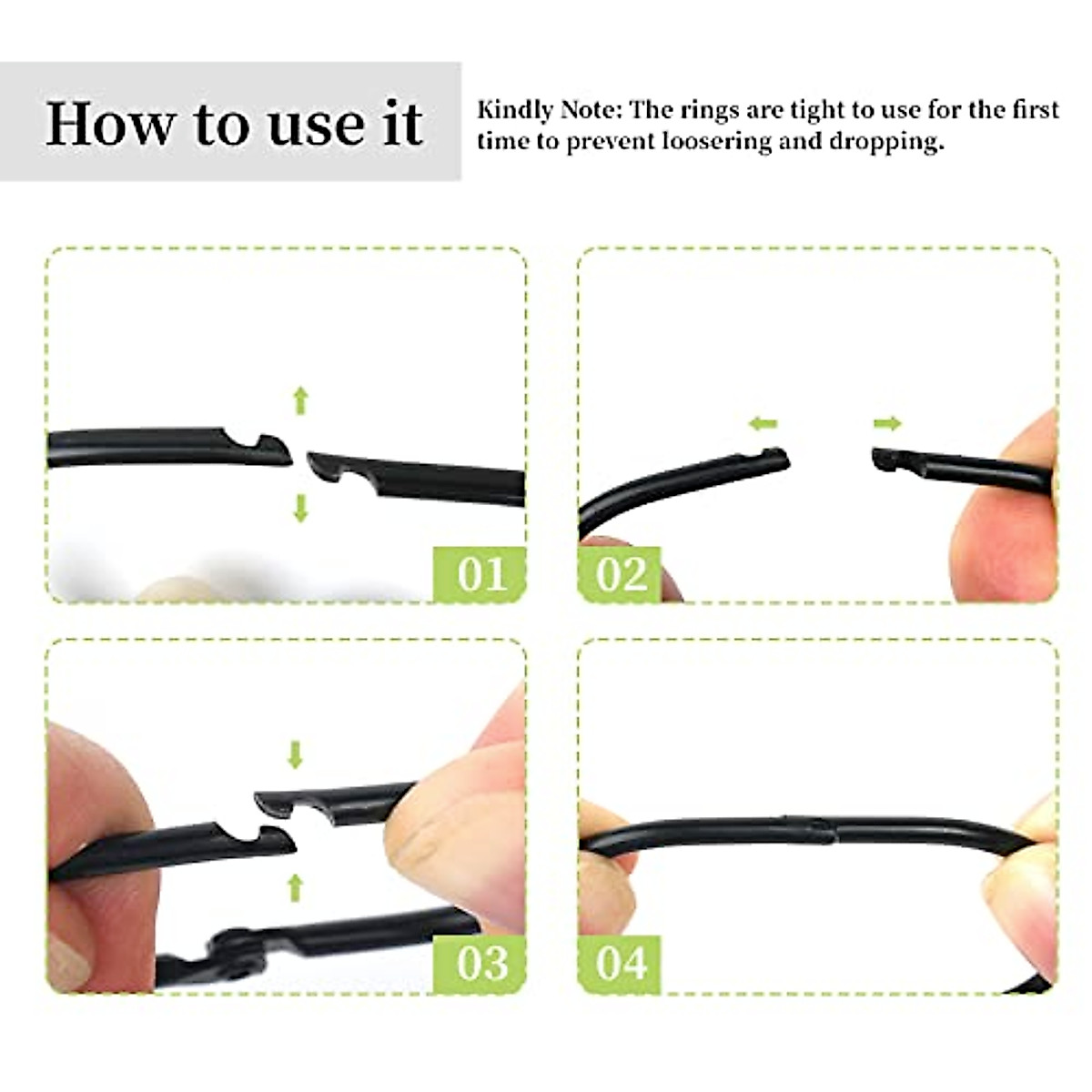 How to use it

Kindly Note: The rings are tight to use for the first time to prevent loosering and dropping.

01

02

03

04