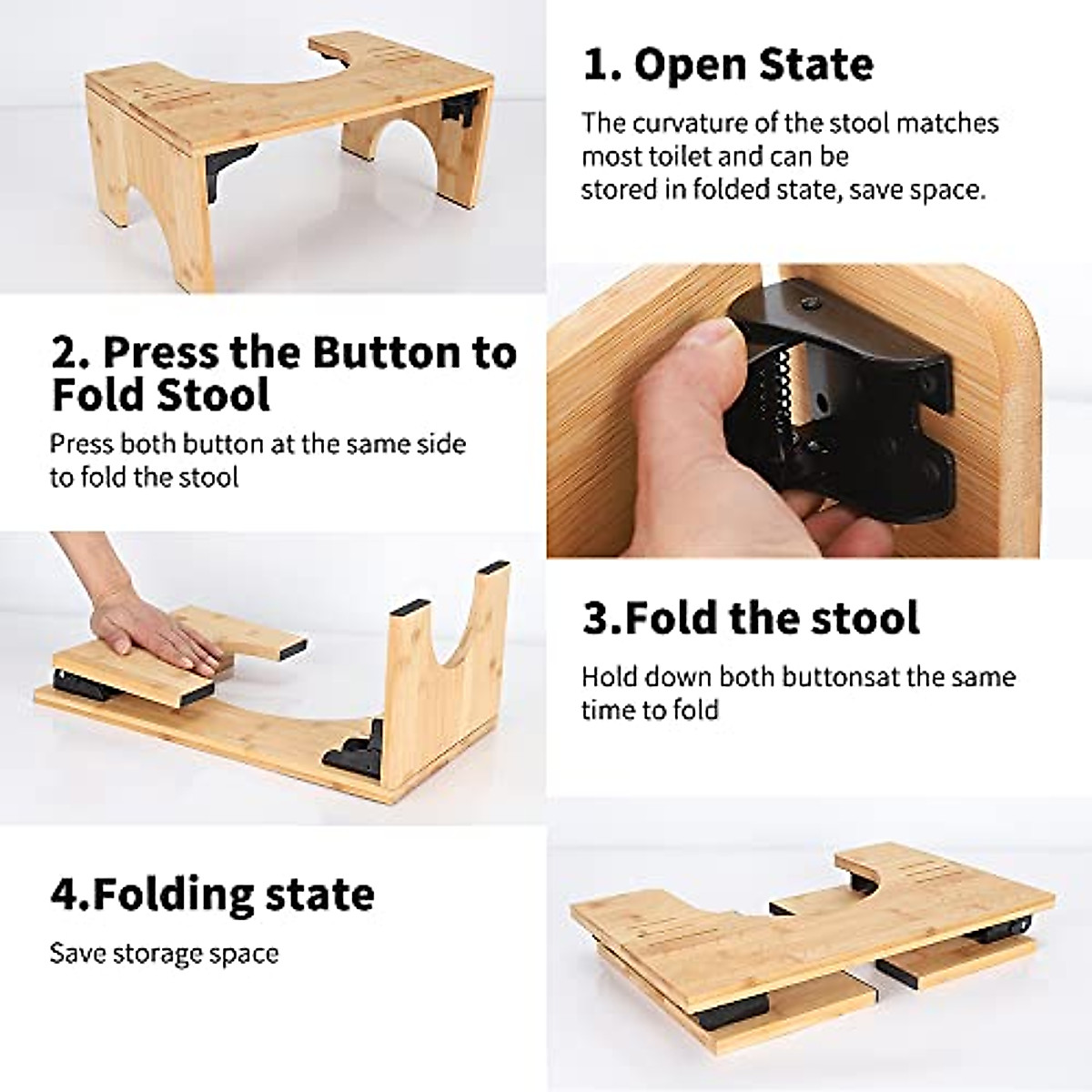 1. Open State

The curvature of the stool matches most toilet and can be stored in folded state, save space.

2. Press the Button to Fold Stool

Press both button at the same side to fold the stool

3.Fold the stool

Hold down both buttonsat the same time to fold

4.Folding state

Save storage space