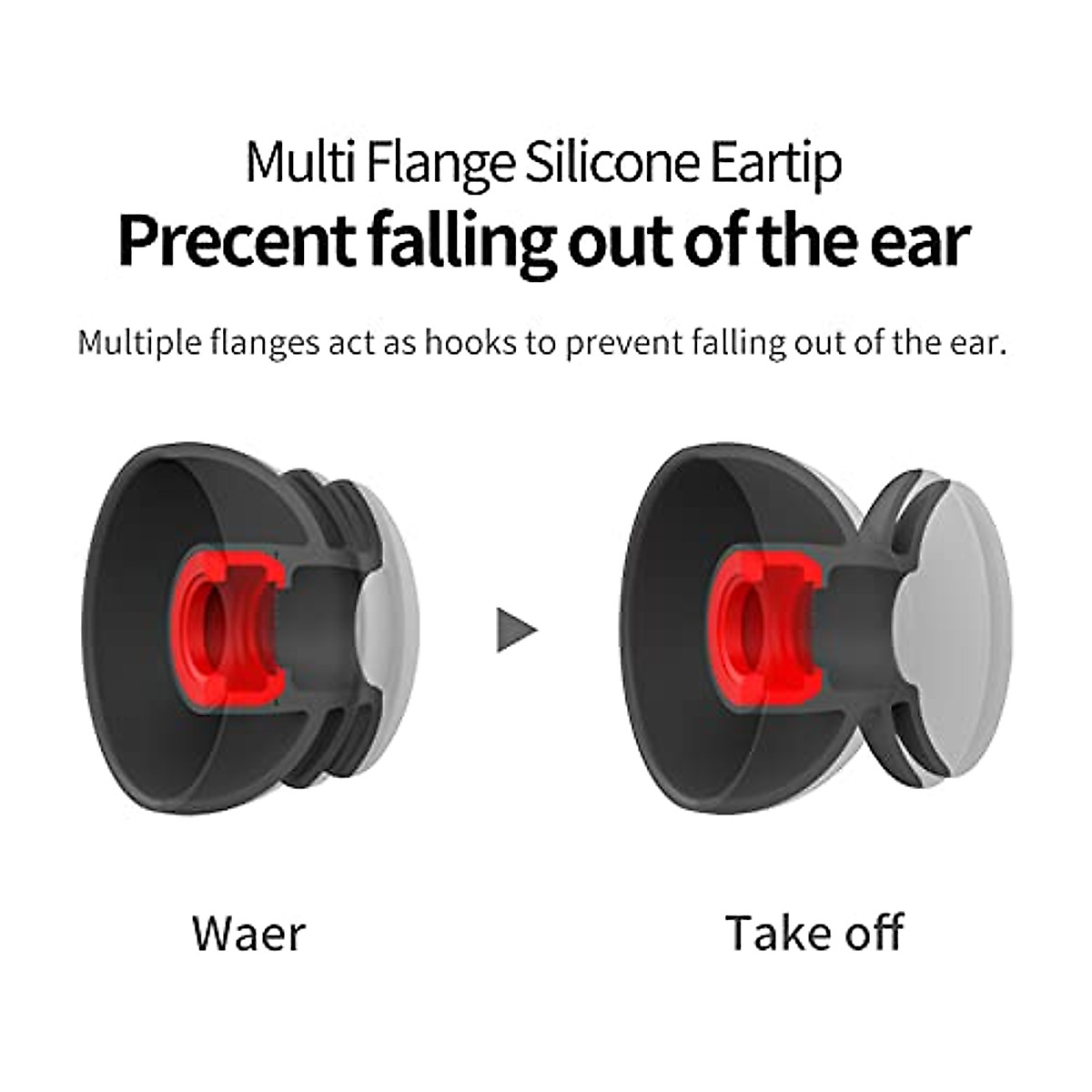 Multi Flange Silicone Eartip

Precent falling out of the ear

Multiple flanges act as hooks to prevent falling out of the ear.

Waer

Take off