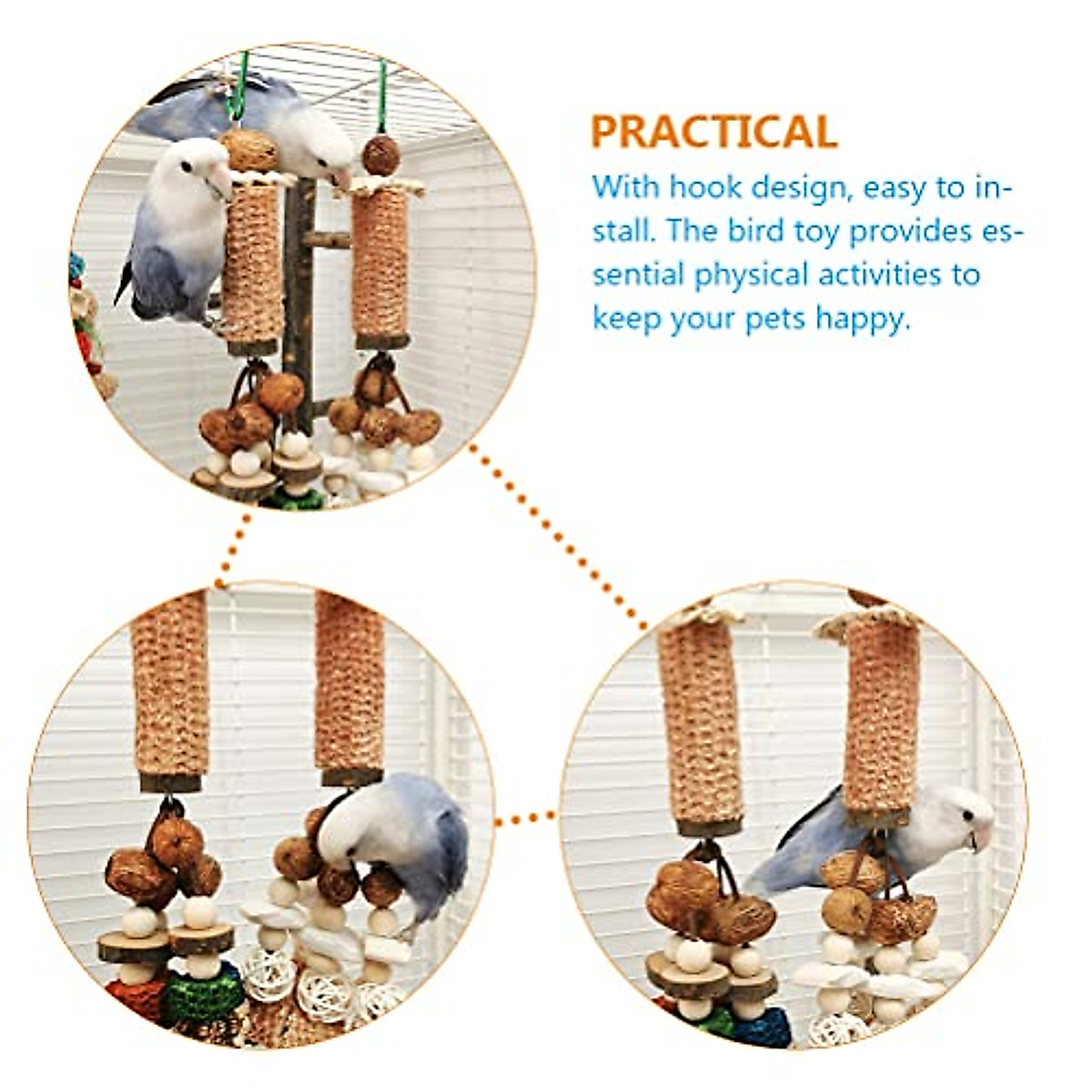 PRACTICAL

With hook design, easy to install. The bird toy provides essential physical activities to keep your pets happy.