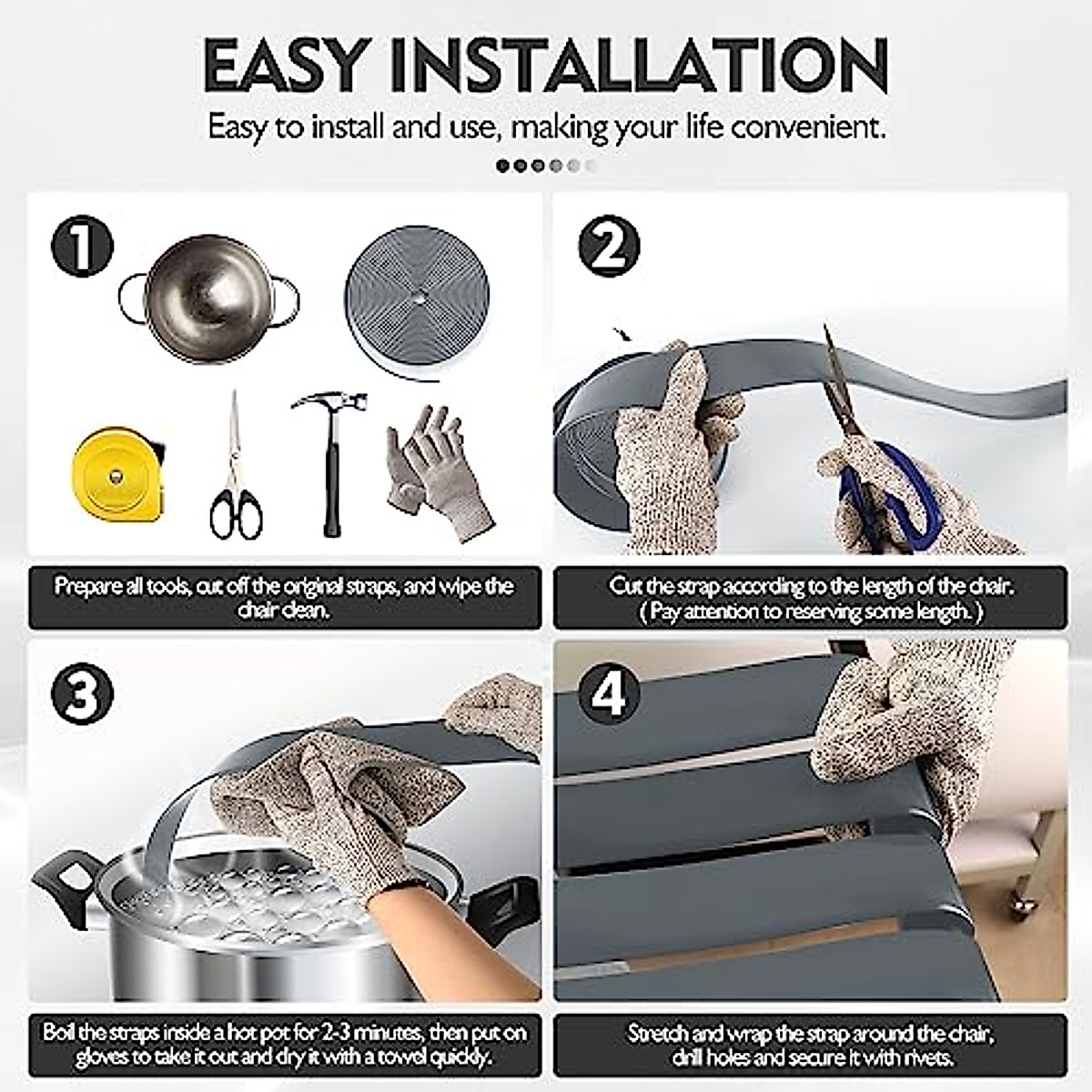 EASY INSTALLATION

Easy to install and use, making your life convenient.

1

Prepare all tools, cut off the original straps, and wipe the chair clean.

2

Cut the strap according to the length of the chair. ( Pay attention to reserving some length. )

3

Boil the straps inside a hot pot for 2-3 minutes, then put on gloves to take it out and dry it with a towel quickly.

4

Stretch and wrap the strap around the chair, drill holes and secure it with rivets.