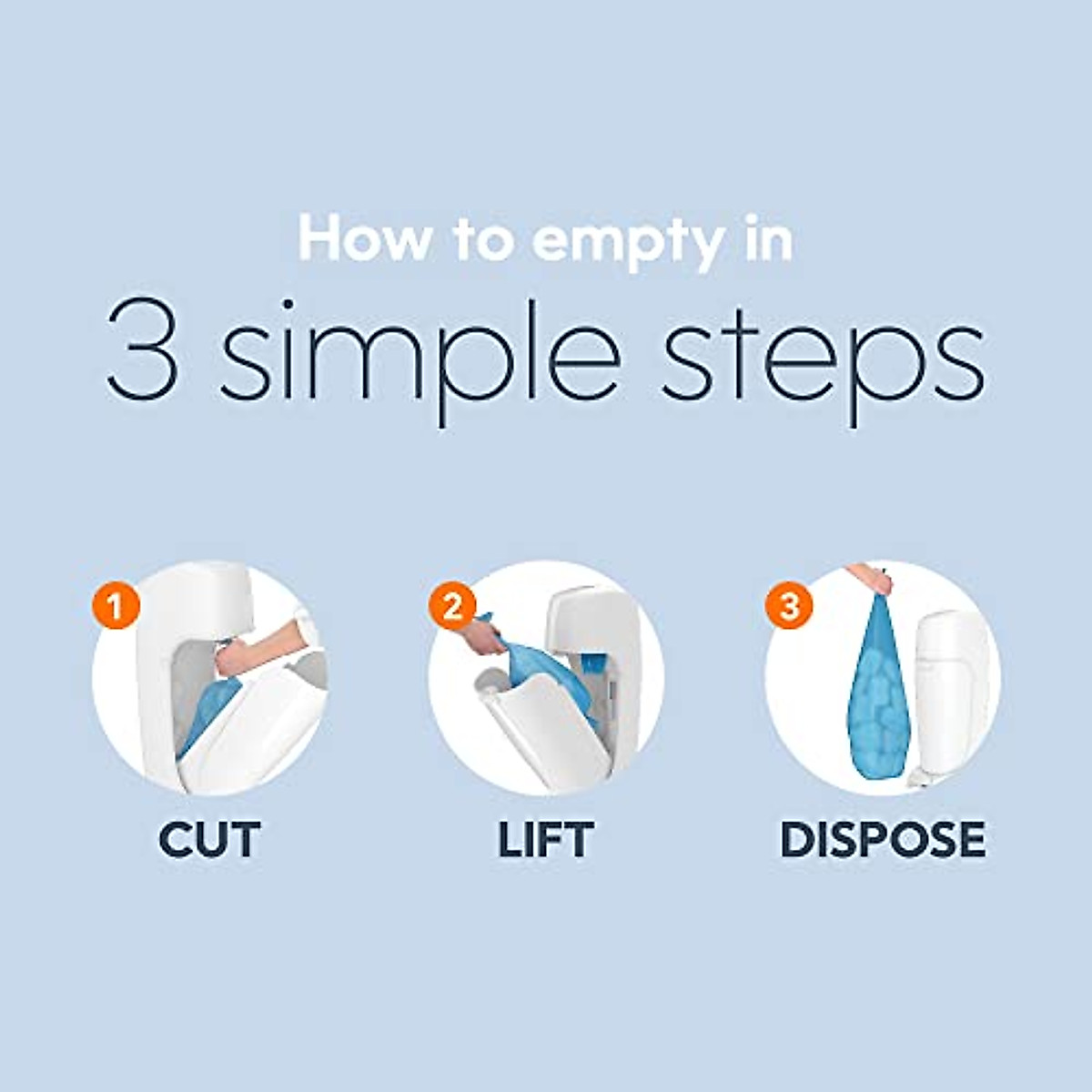 How to empty in
3 simple steps

1
CUT

2
LIFT

3
DISPOSE