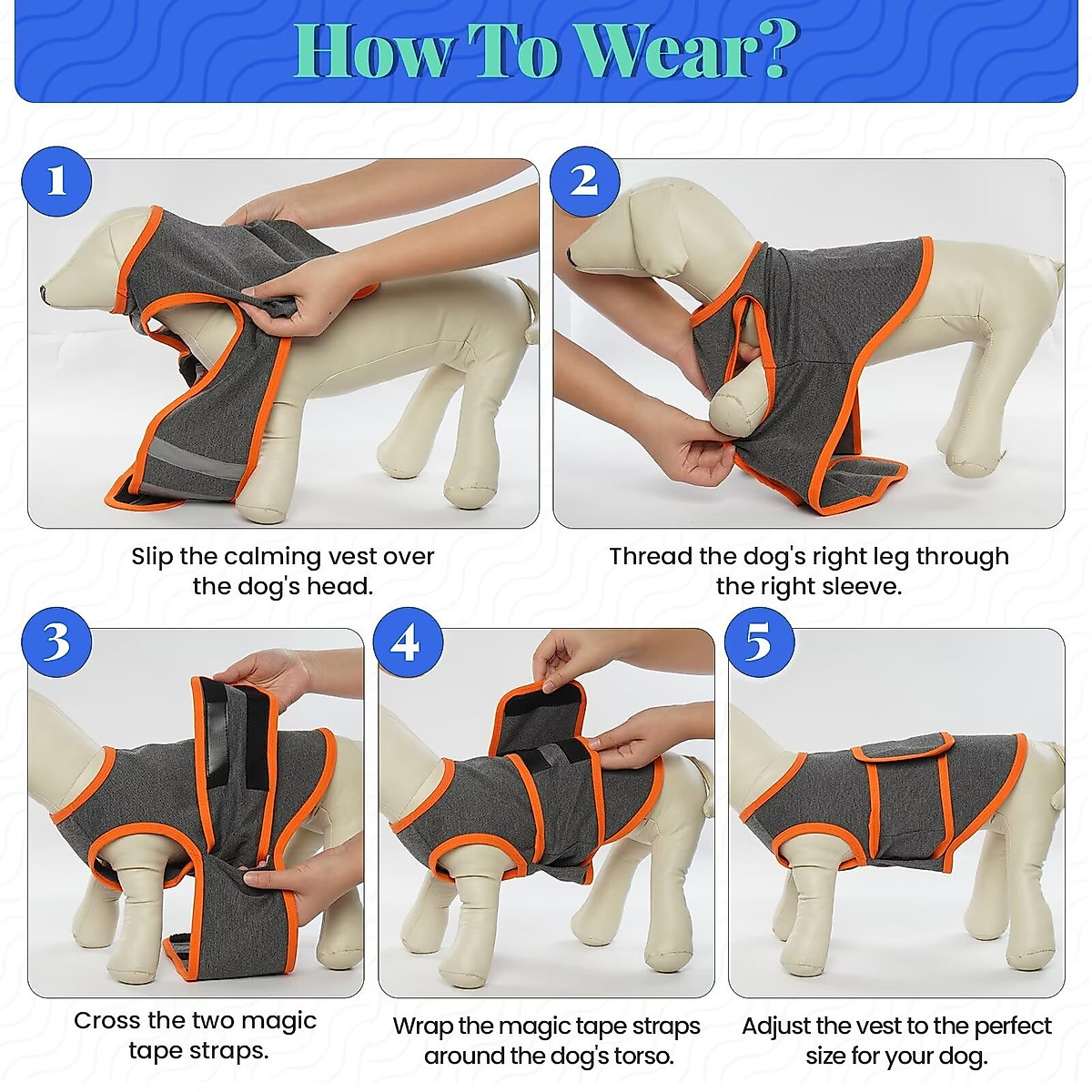 How To Wear?

1

Slip the calming vest over the dog's head.

2

Thread the dog's right leg through the right sleeve.

3

Cross the two magic tape straps.

4

Wrap the magic tape straps around the dog's torso.

5

Adjust the vest to the perfect size for your dog.