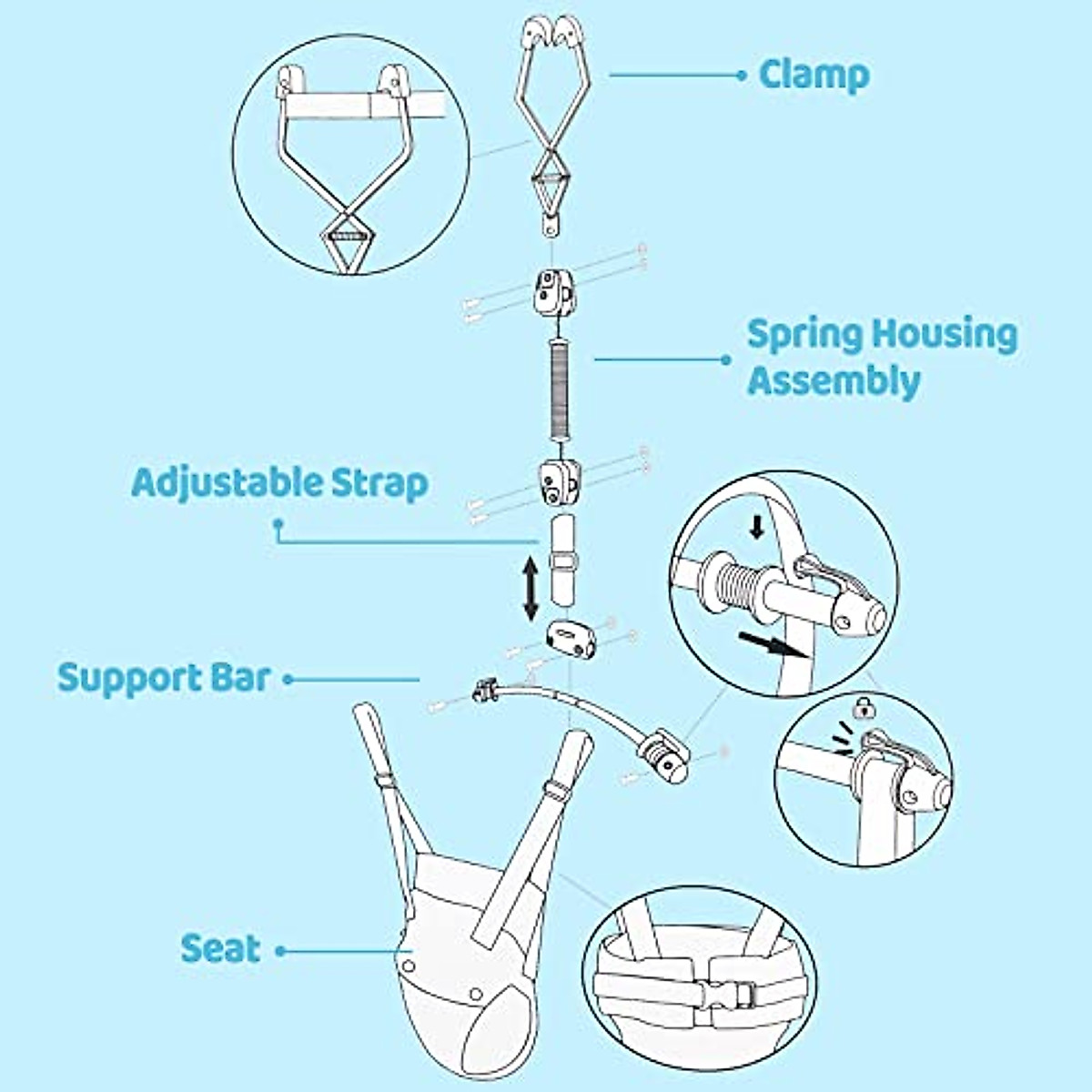 Clamp

Spring Housing Assembly

Adjustable Strap

Support Bar

Seat