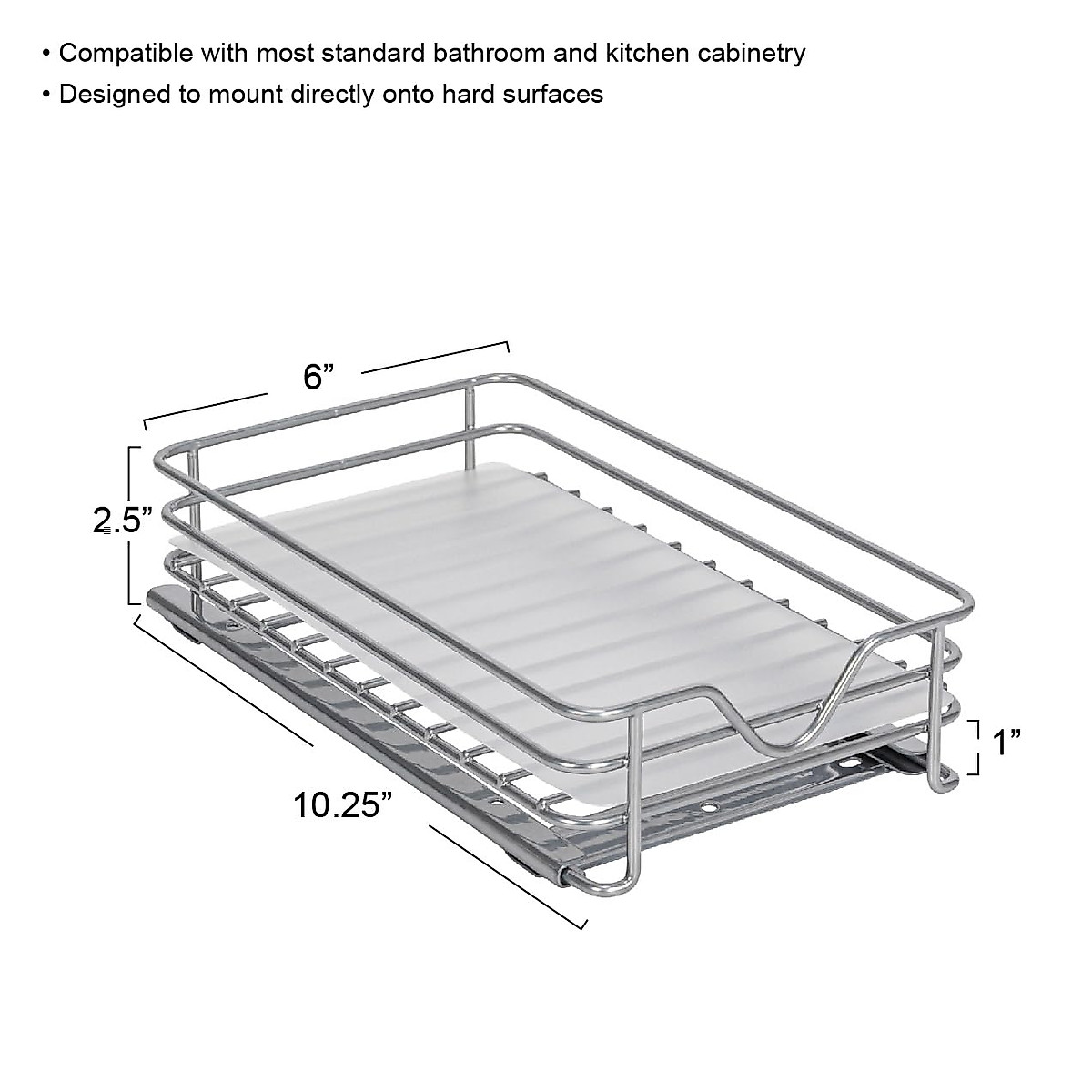 • Compatible with most standard bathroom and kitchen cabinetry
• Designed to mount directly onto hard surfaces

6”

2.5”

1”

10.25”