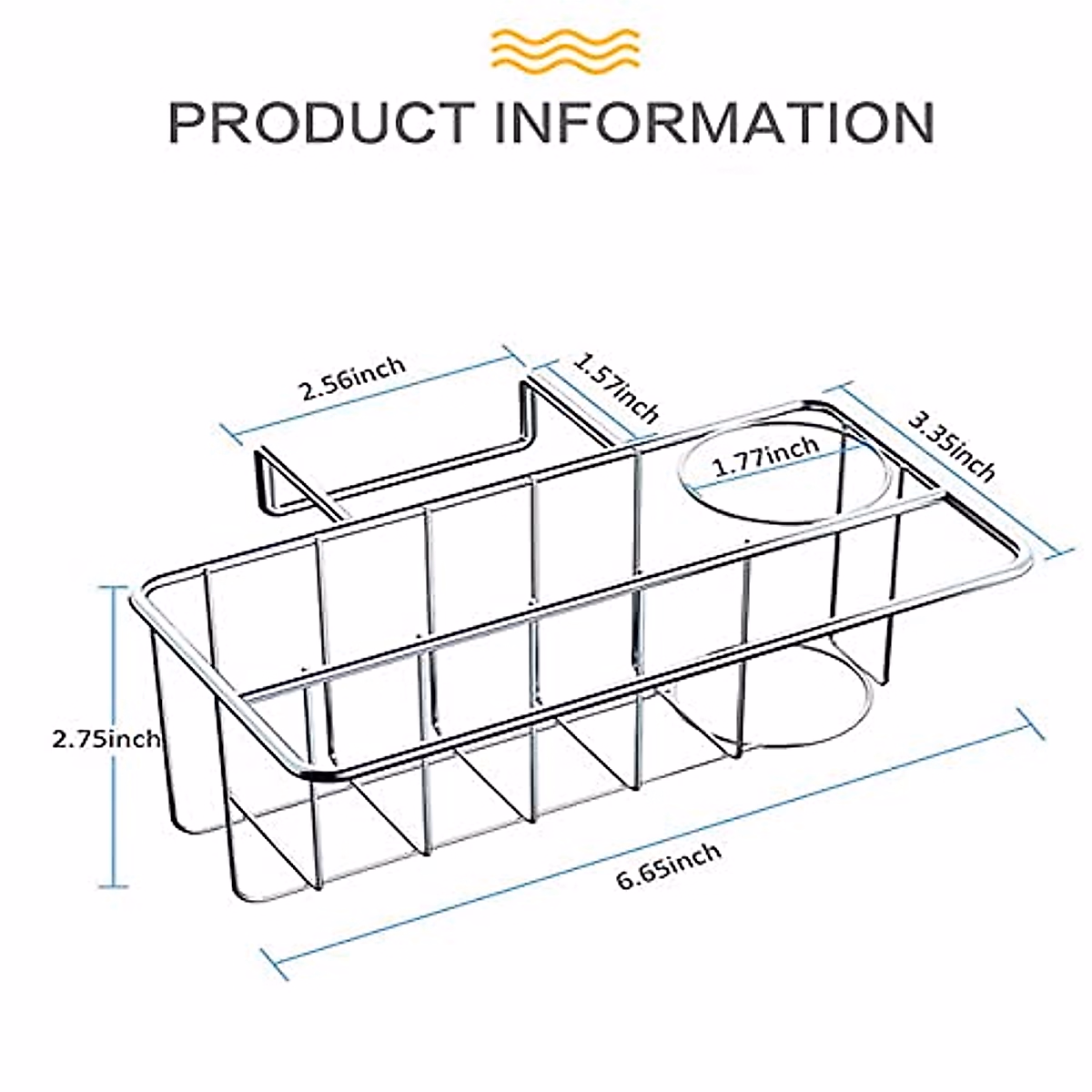 PRODUCT INFORMATION

2.56inch

1.57inch

1.77inch

3.35inch

2.75inch

6.65inch