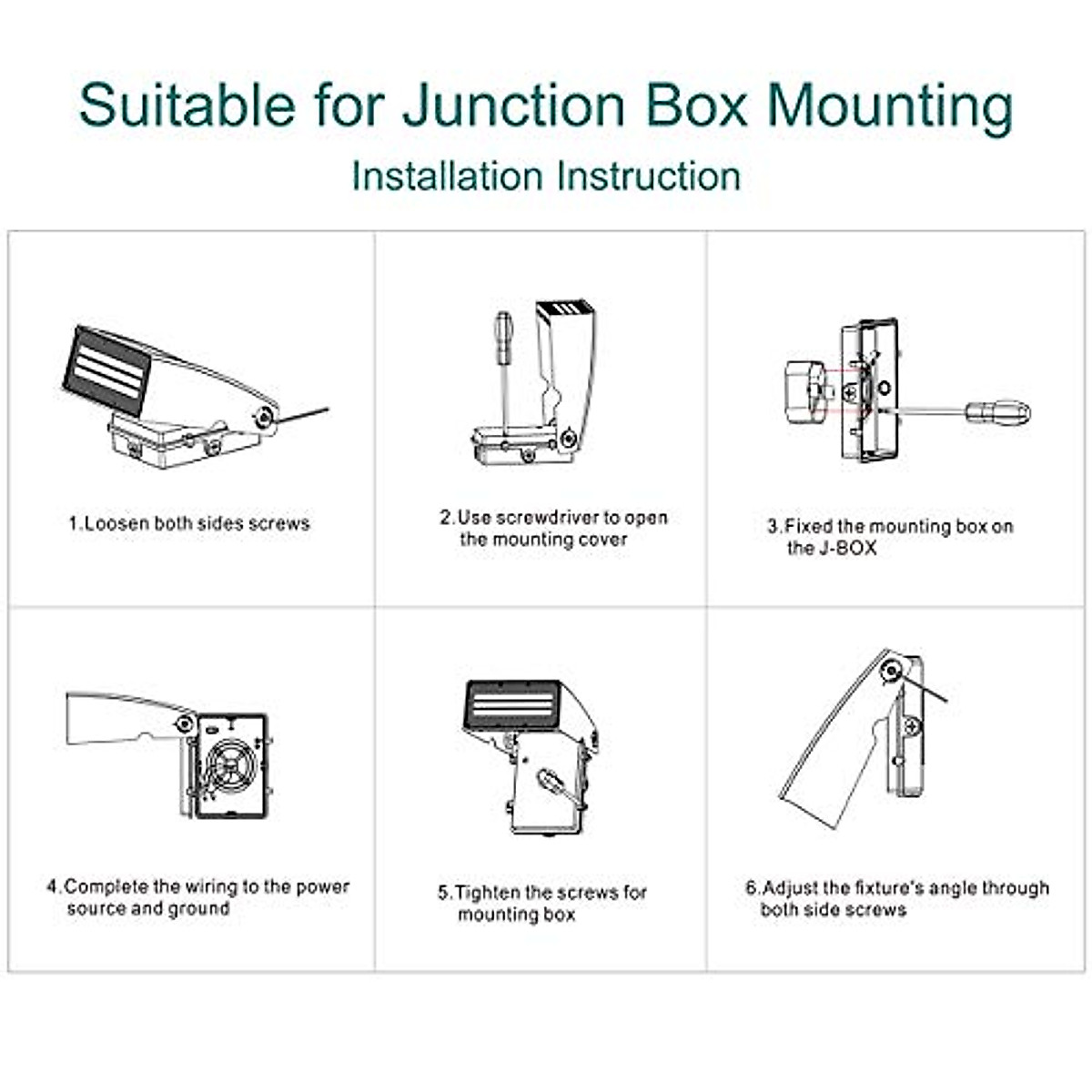 Suitable for Junction Box Mounting

Installation Instruction

1.Loosen both sides screws

2.Use screwdriver to open the mounting cover

3.Fixed the mounting box on the J-BOX

4.Complete the wiring to the power source and ground

5.Tighten the screws for mounting box

6.Adjust the fixture's angle through both side screws