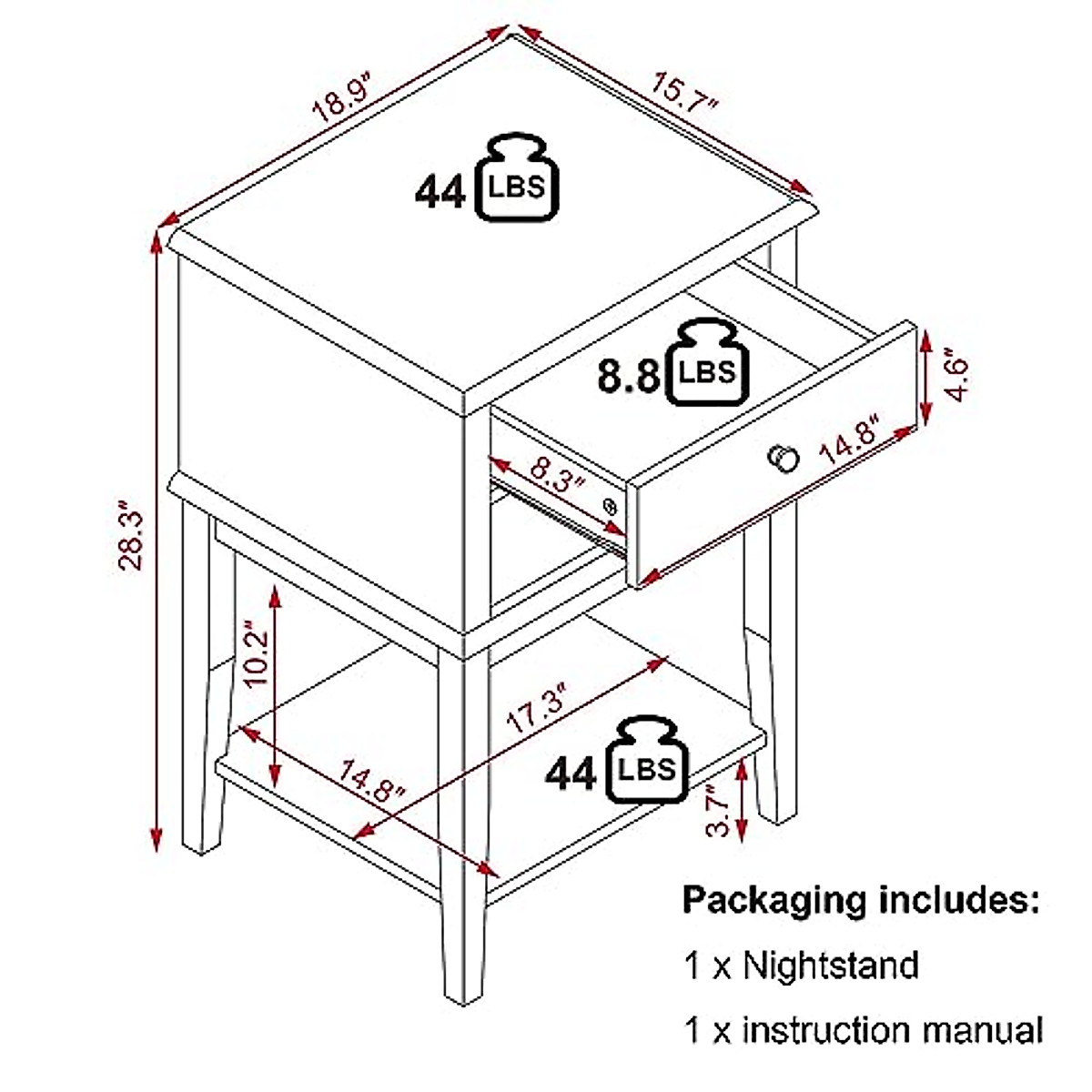 18.9"
15.7"
44 LBS
8.8 LBS
4.6"
14.8"
8.3"
28.3"
10.2"
17.3"
14.8"
44 LBS
3.7"

Packaging includes:
1 x Nightstand
1 x instruction manual