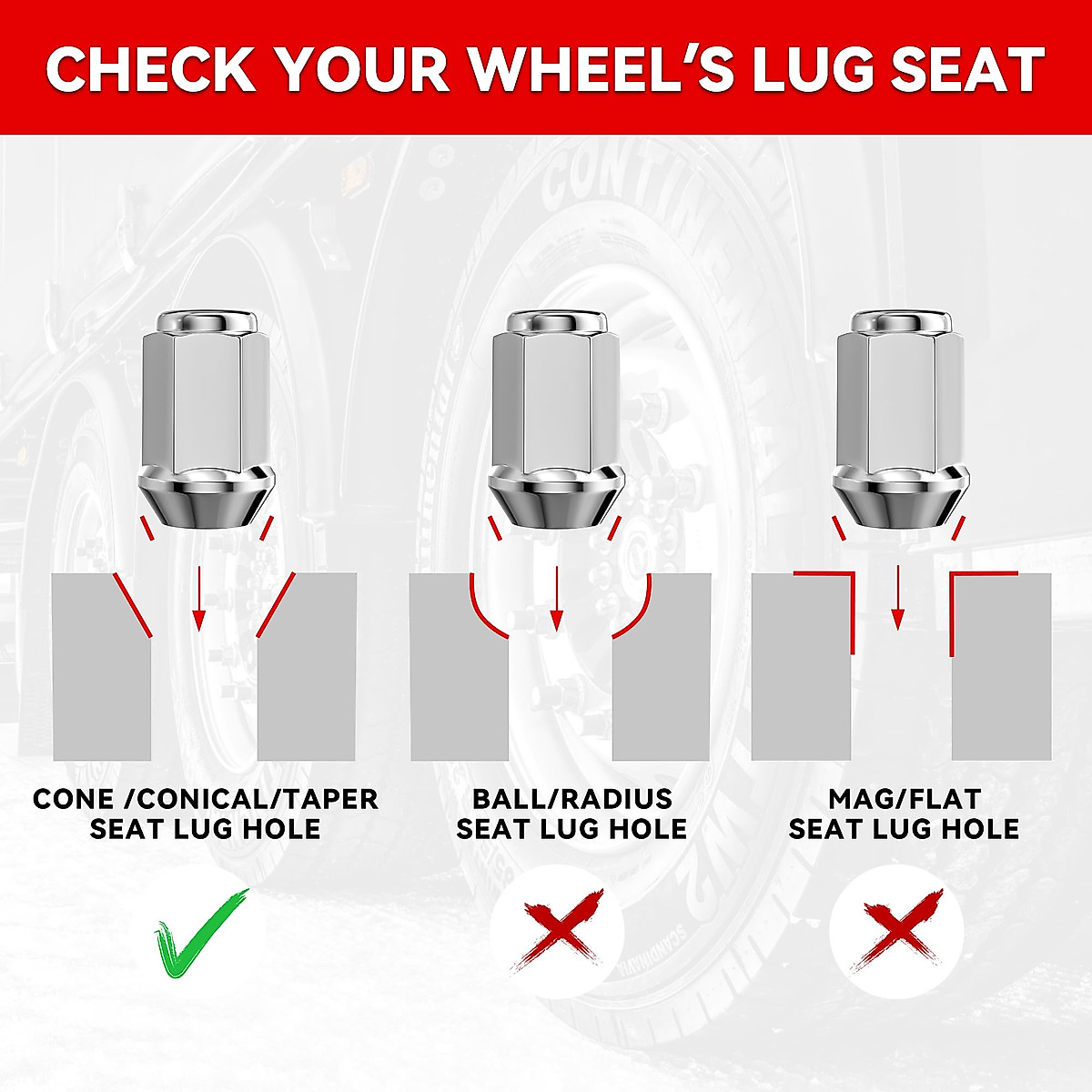 CHECK YOUR WHEEL'S LUG SEAT

CONE /CONICAL/TAPER
SEAT LUG HOLE

BALL/RADIUS
SEAT LUG HOLE

MAG/FLAT
SEAT LUG HOLE