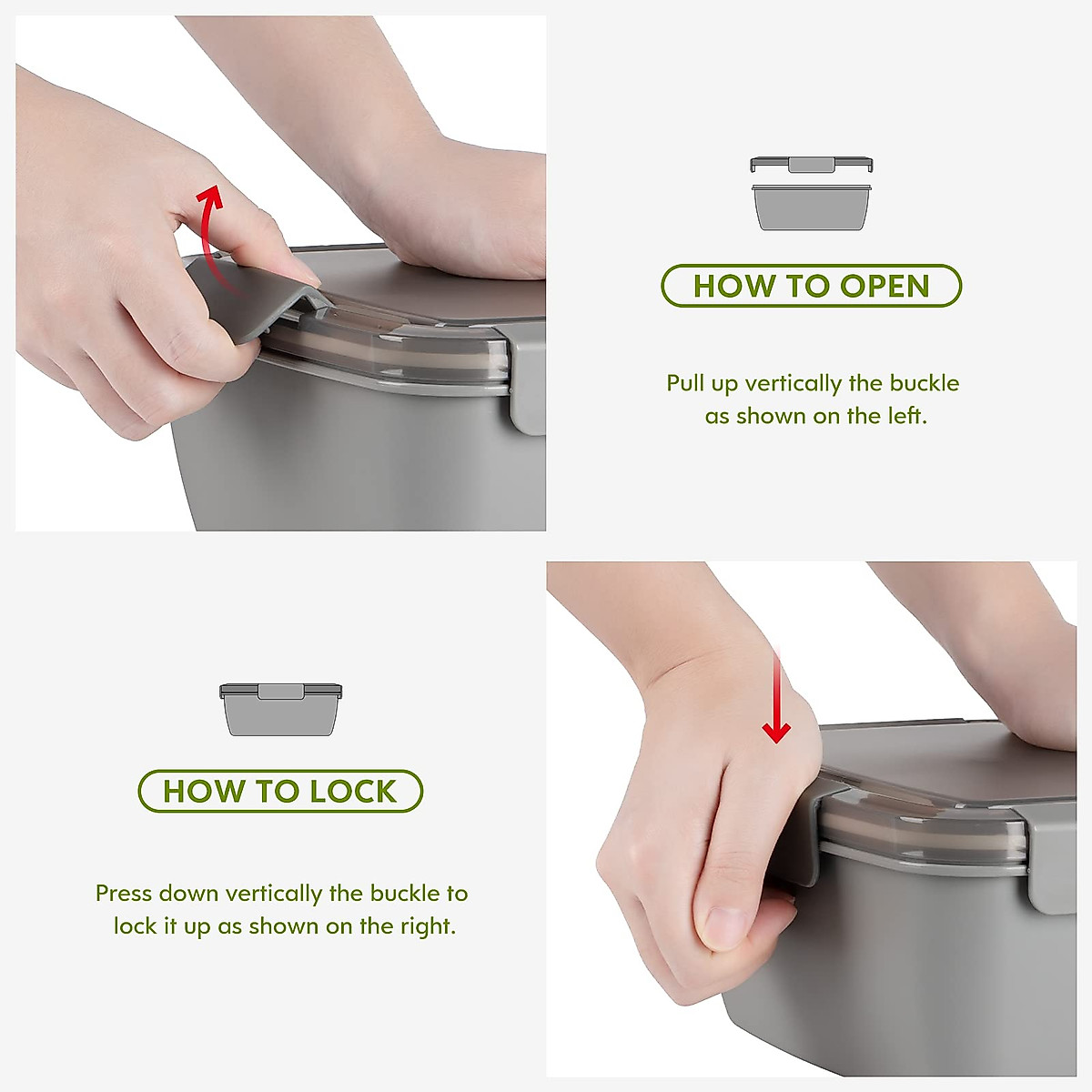 HOW TO OPEN

Pull up vertically the buckle as shown on the left.

HOW TO LOCK

Press down vertically the buckle to lock it up as shown on the right.