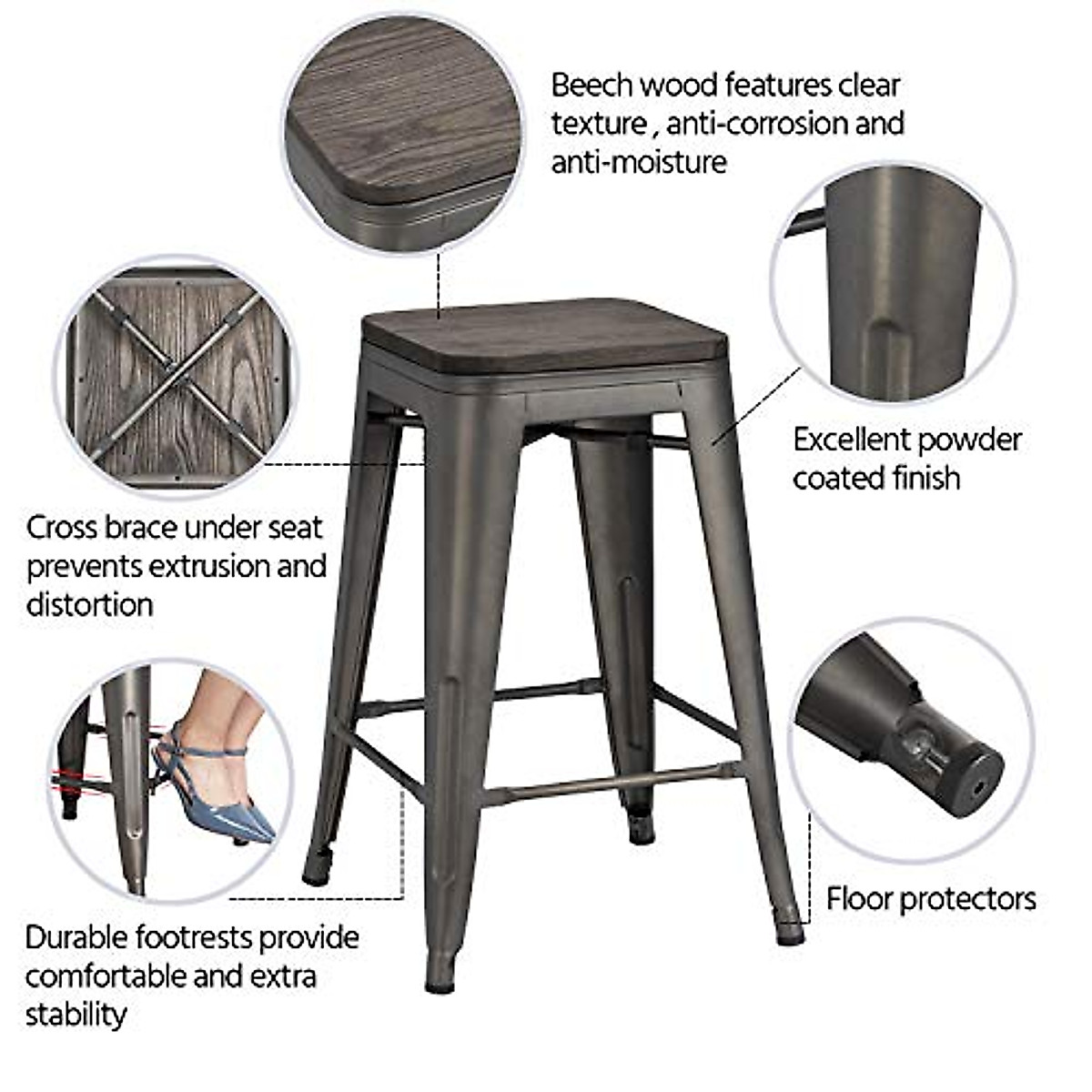 Beech wood features clear texture , anti-corrosion and anti-moisture

Excellent powder coated finish

Cross brace under seat prevents extrusion and distortion

Floor protectors

Durable footrests provide comfortable and extra stability