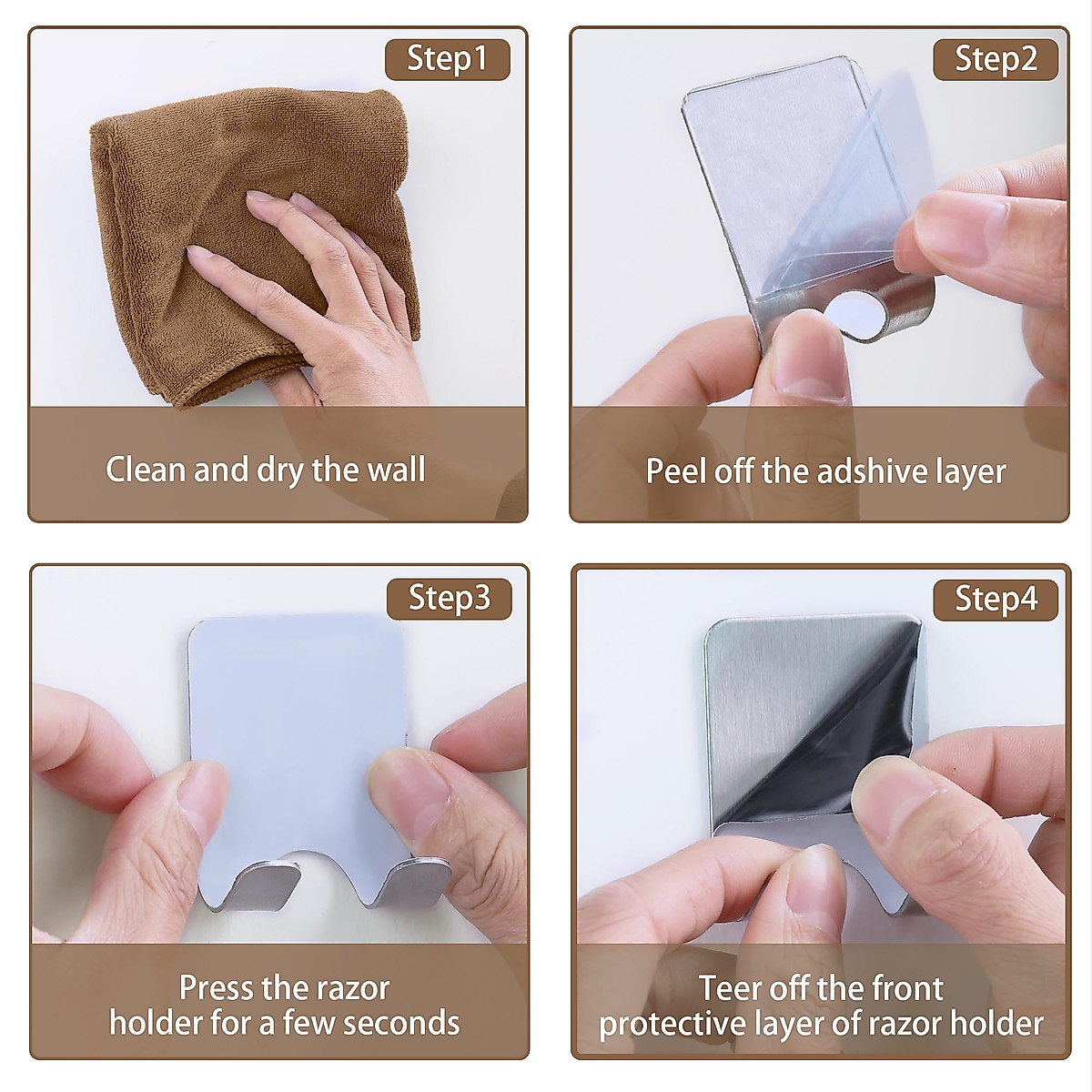 Step1

Clean and dry the wall

Step2

Peel off the adshive layer

Step3

Press the razor holder for a few seconds

Step4

Teer off the front protective layer of razor holder