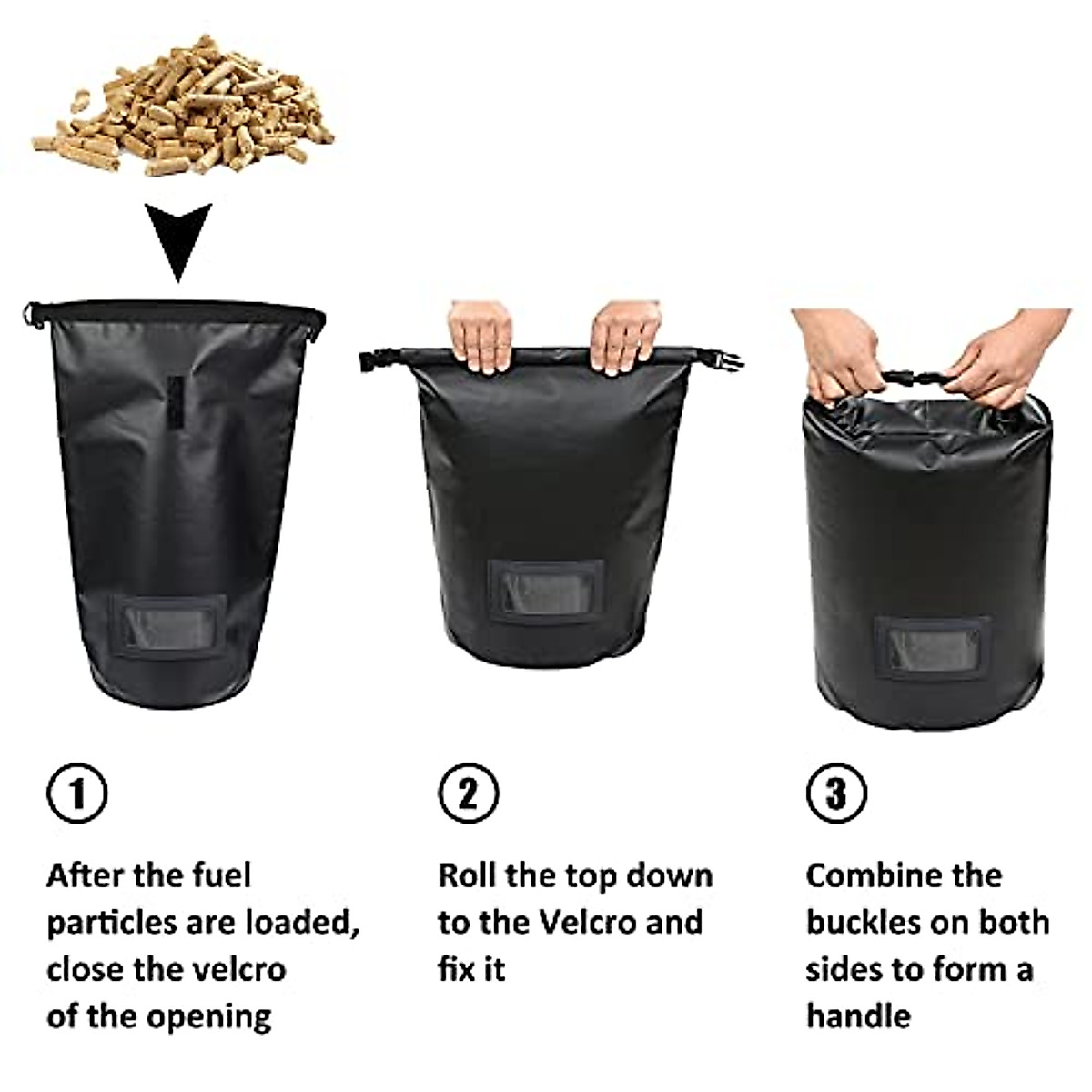 ①

After the fuel particles are loaded, close the velcro of the opening

②

Roll the top down to the Velcro and fix it

③

Combine the buckles on both sides to form a handle