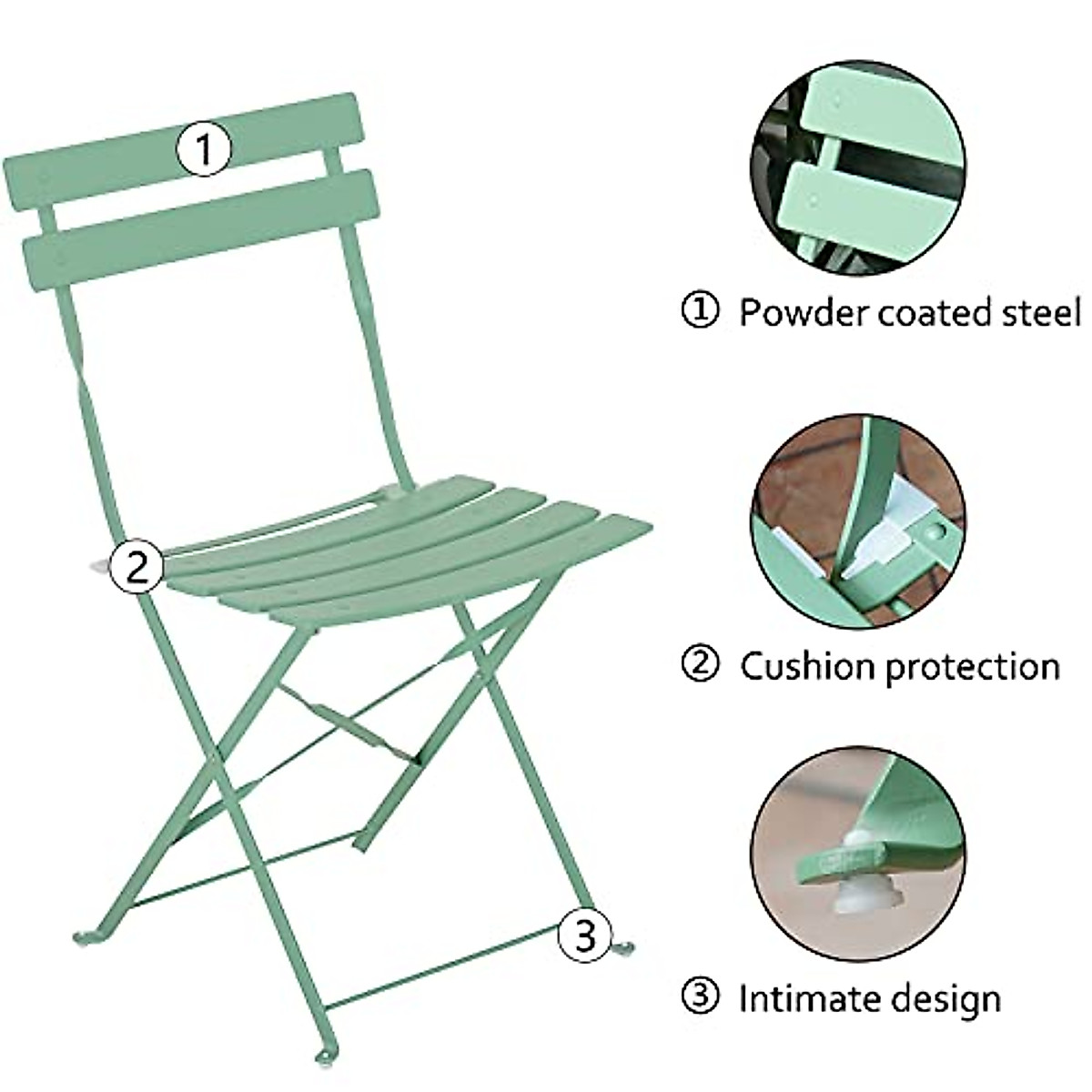 1
2
3

① Powder coated steel

② Cushion protection

③ Intimate design