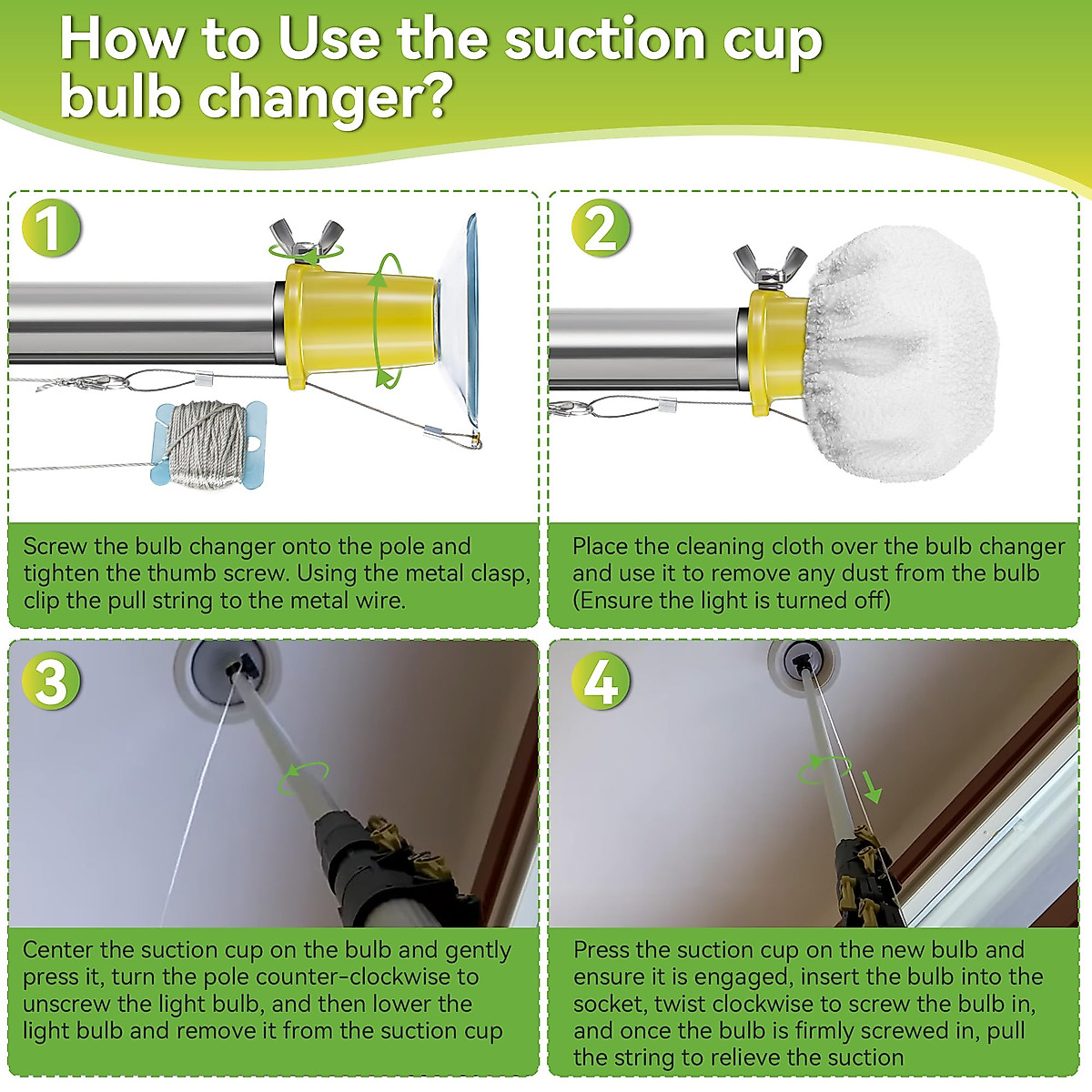 How to Use the suction cup bulb changer?

1

Screw the bulb changer onto the pole and tighten the thumb screw. Using the metal clasp, clip the pull string to the metal wire.

2

Place the cleaning cloth over the bulb changer and use it to remove any dust from the bulb (Ensure the light is turned off)

3

Center the suction cup on the bulb and gently press it, turn the pole counter-clockwise to unscrew the light bulb, and then lower the light bulb and remove it from the suction cup

4

Press the suction cup on the new bulb and ensure it is engaged, insert the bulb into the socket, twist clockwise to screw the bulb in, and once the bulb is firmly screwed in, pull the string to relieve the suction