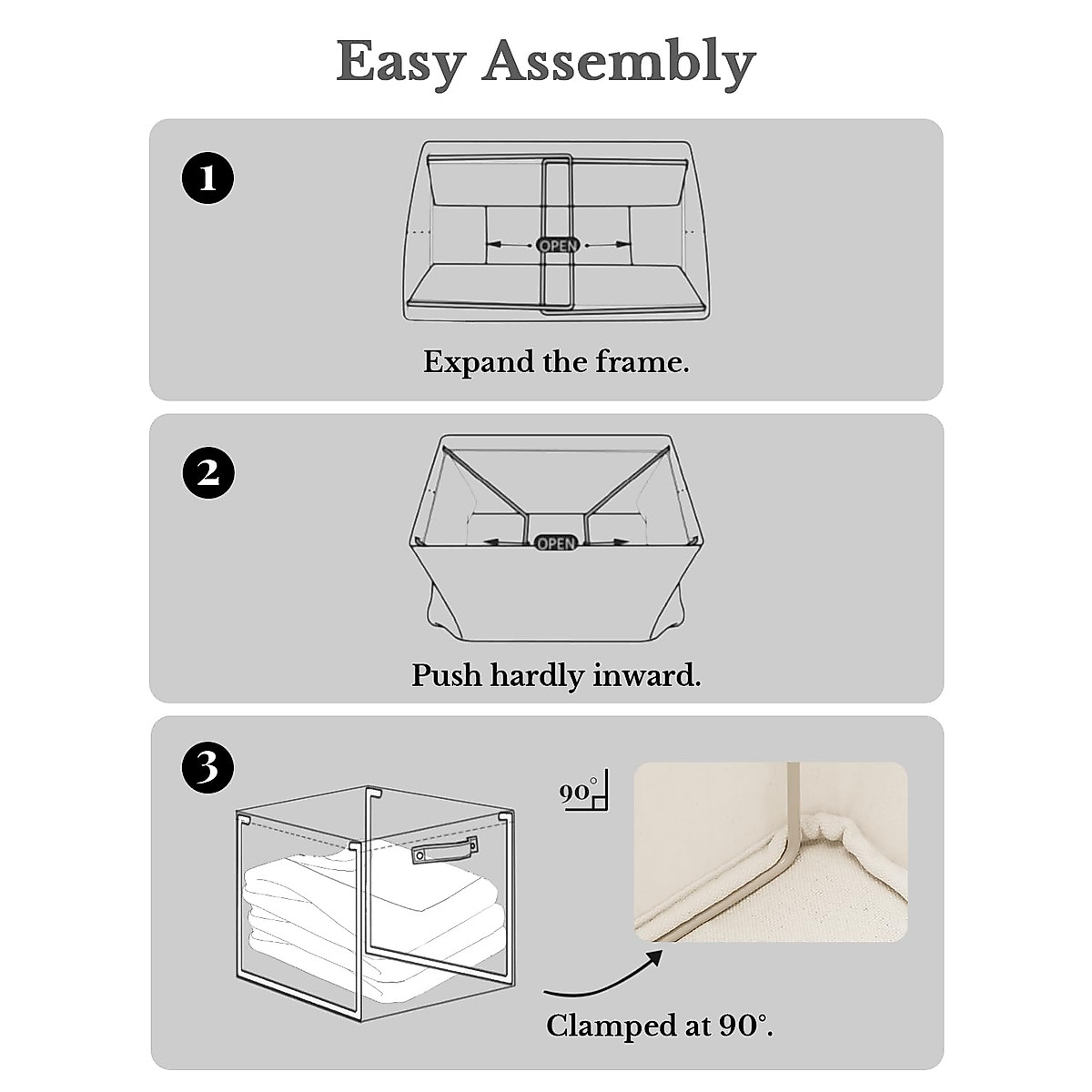 Easy Assembly

1

OPEN

Expand the frame.

2

OPEN

Push hardly inward.

3

90°

Clamped at 90°.