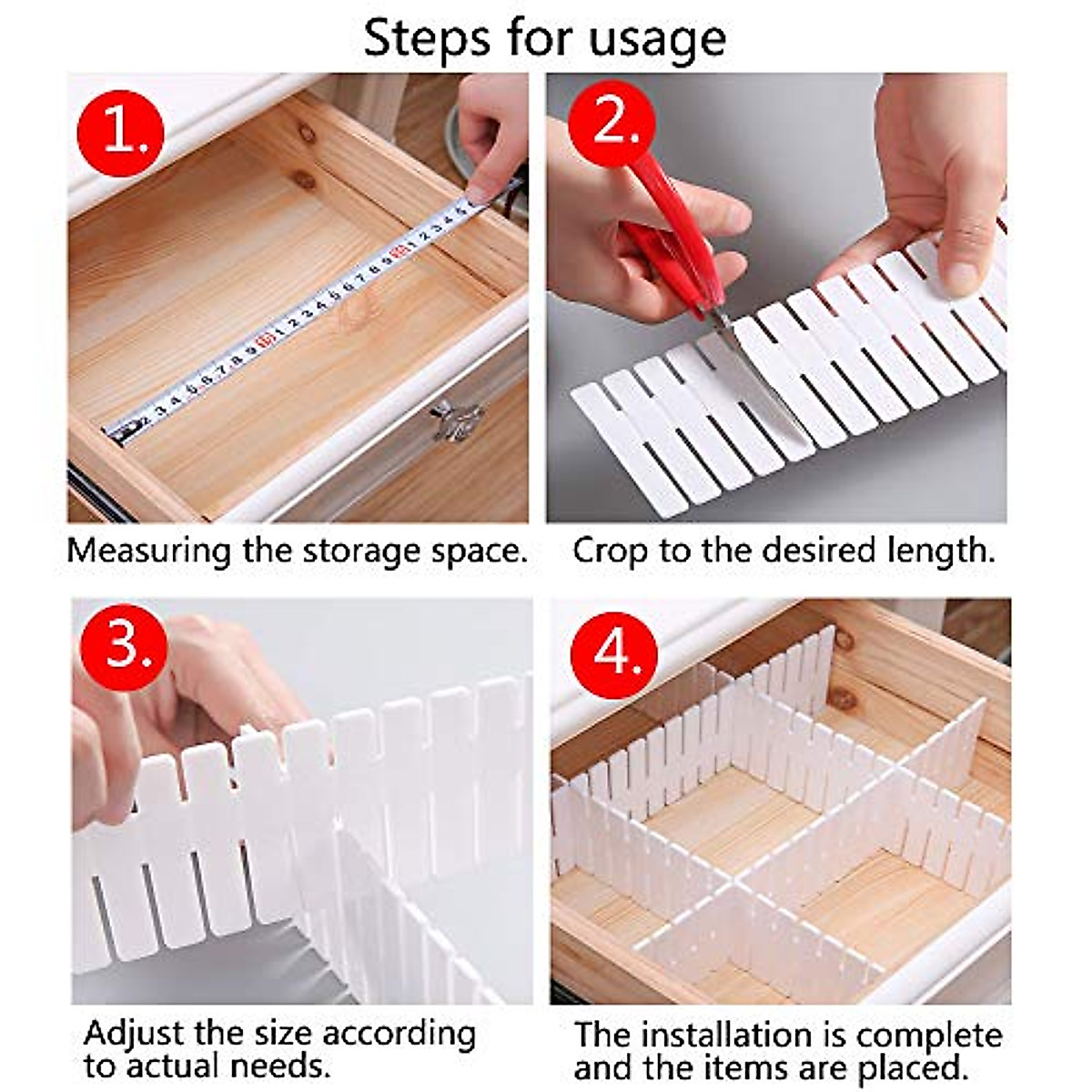 Steps for usage

1.

Measuring the storage space.

2.

Crop to the desired length.

3.

Adjust the size according to actual needs.

4.

The installation is complete and the items are placed.