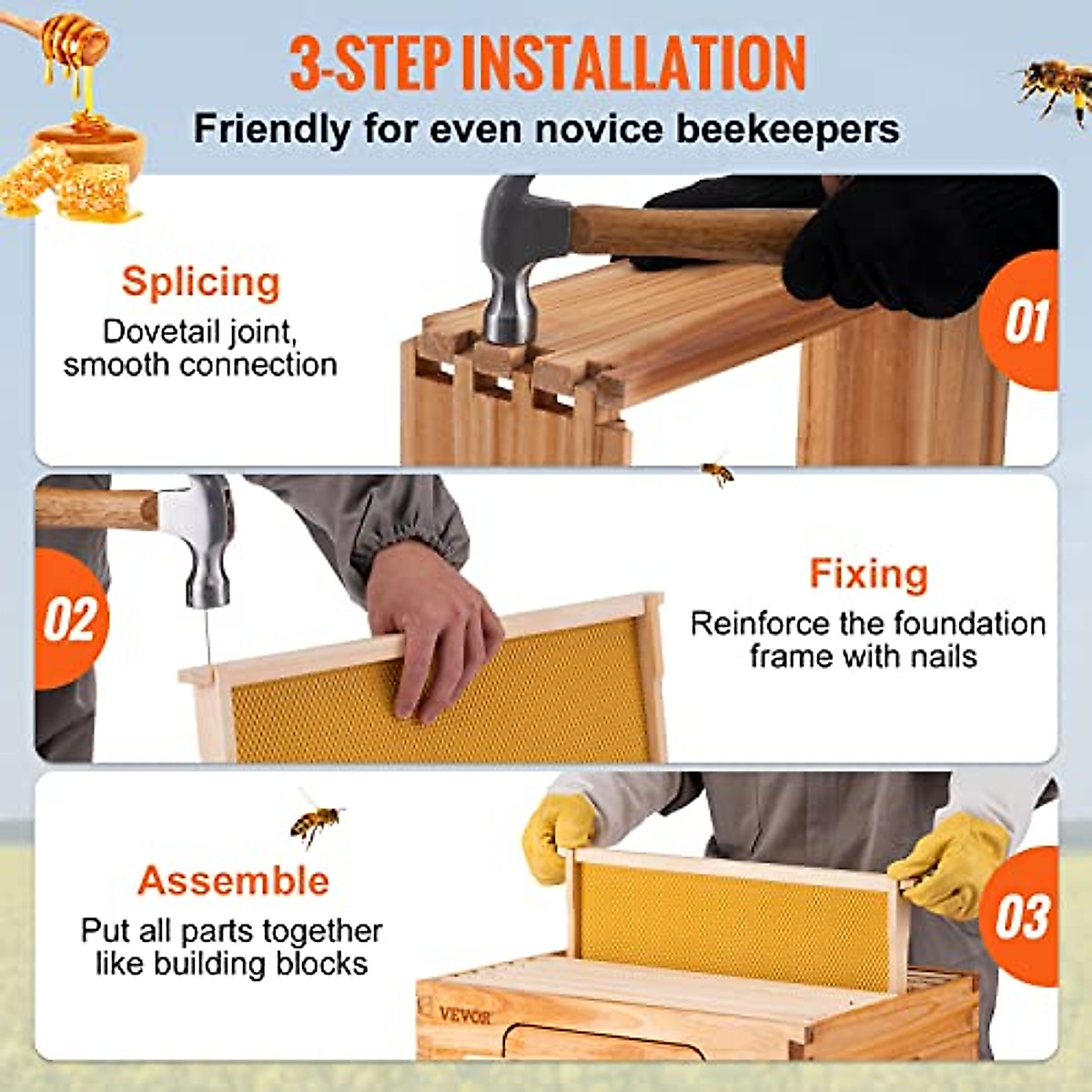 3-STEP INSTALLATION
Friendly for even novice beekeepers

Splicing
Dovetail joint, smooth connection

01

02

Fixing
Reinforce the foundation frame with nails

Assemble
Put all parts together like building blocks

03

VEVOR