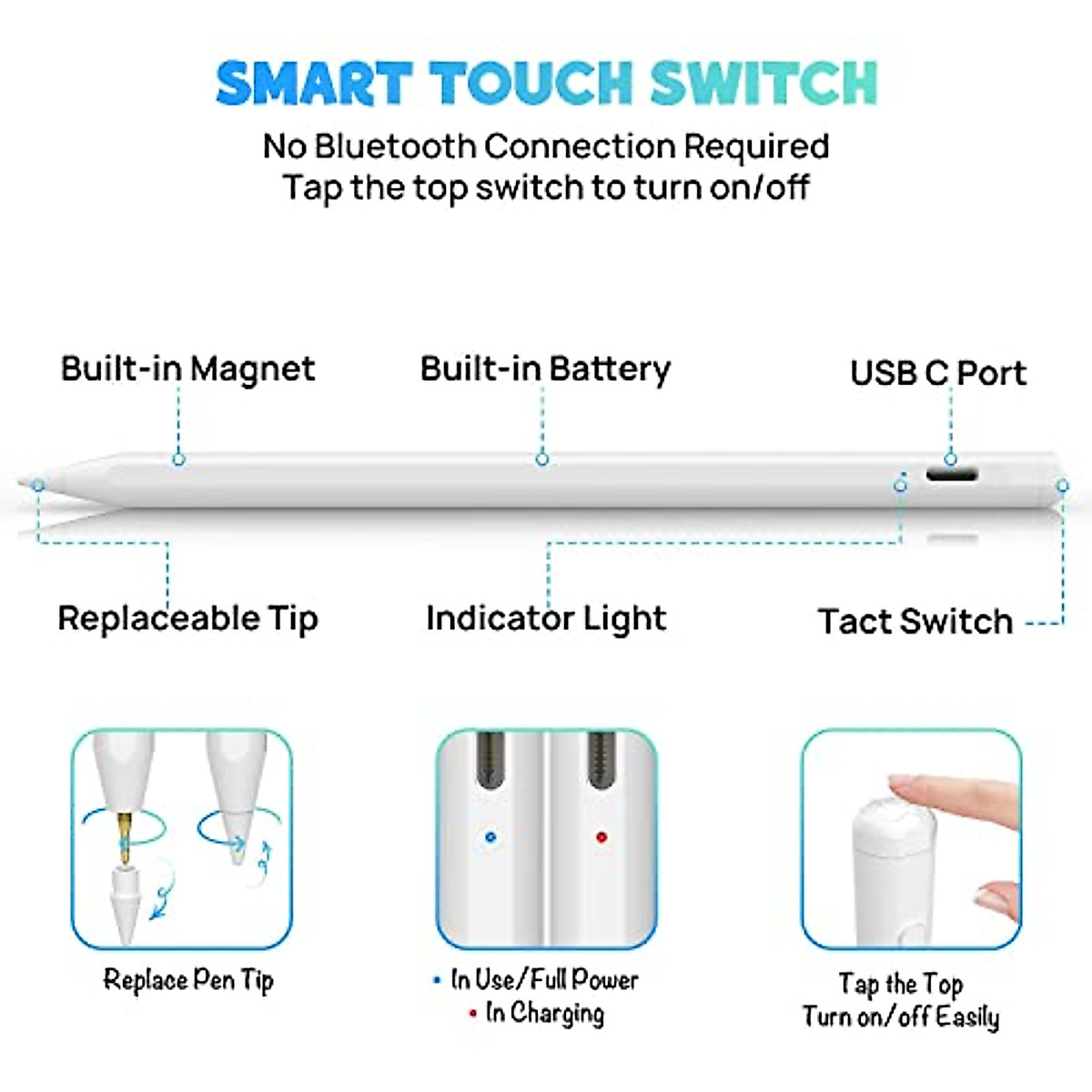 SMART TOUCH SWITCH

No Bluetooth Connection Required
Tap the top switch to turn on/off

Built-in Magnet

Built-in Battery

USB C Port

Replaceable Tip

Indicator Light

Tact Switch

Replace Pen Tip

• In Use/Full Power
• In Charging

Tap the Top
Turn on/off Easily