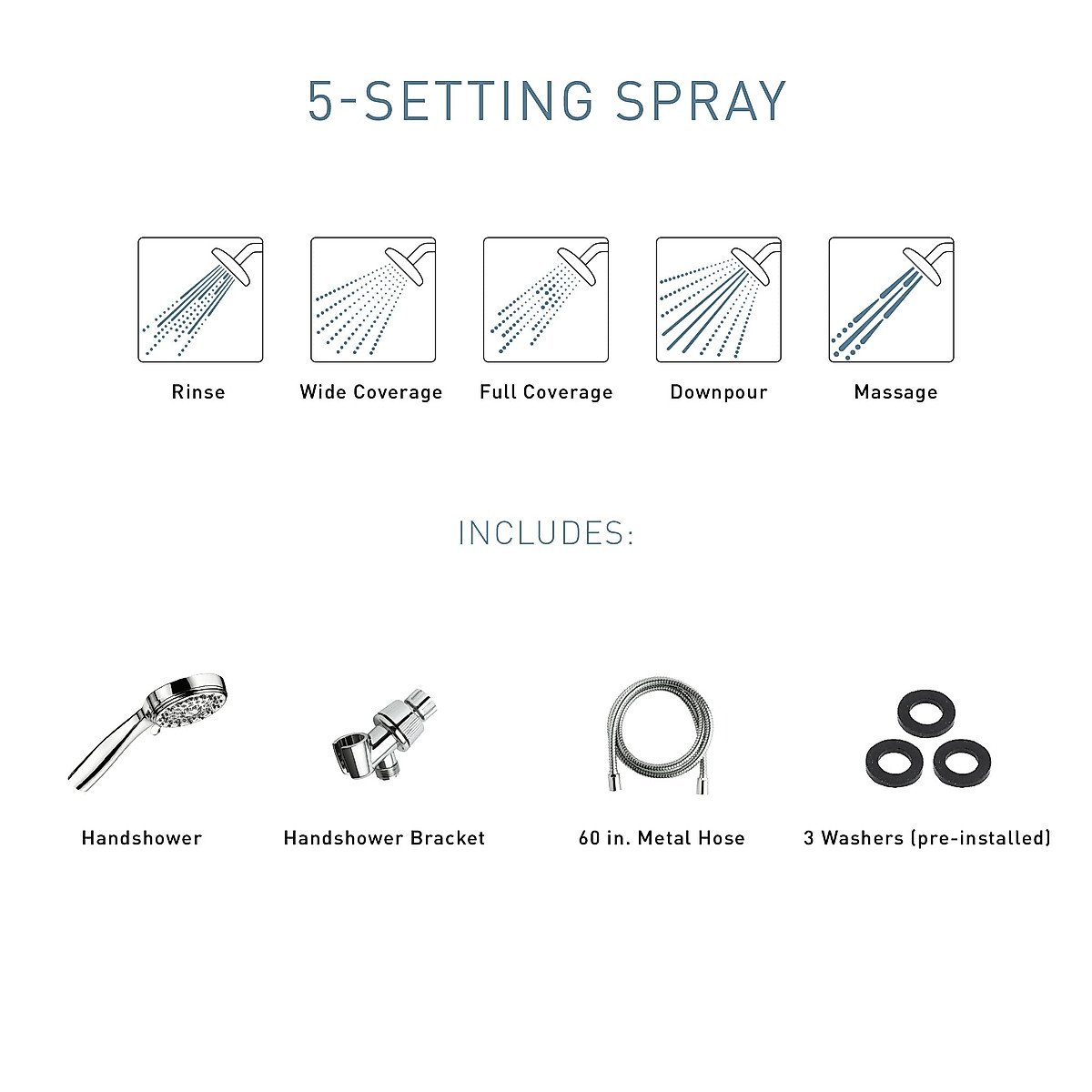 5-SETTING SPRAY

Rinse

Wide Coverage

Full Coverage

Downpour

Massage

INCLUDES:

Handshower

Handshower Bracket

60 in. Metal Hose

3 Washers (pre-installed)