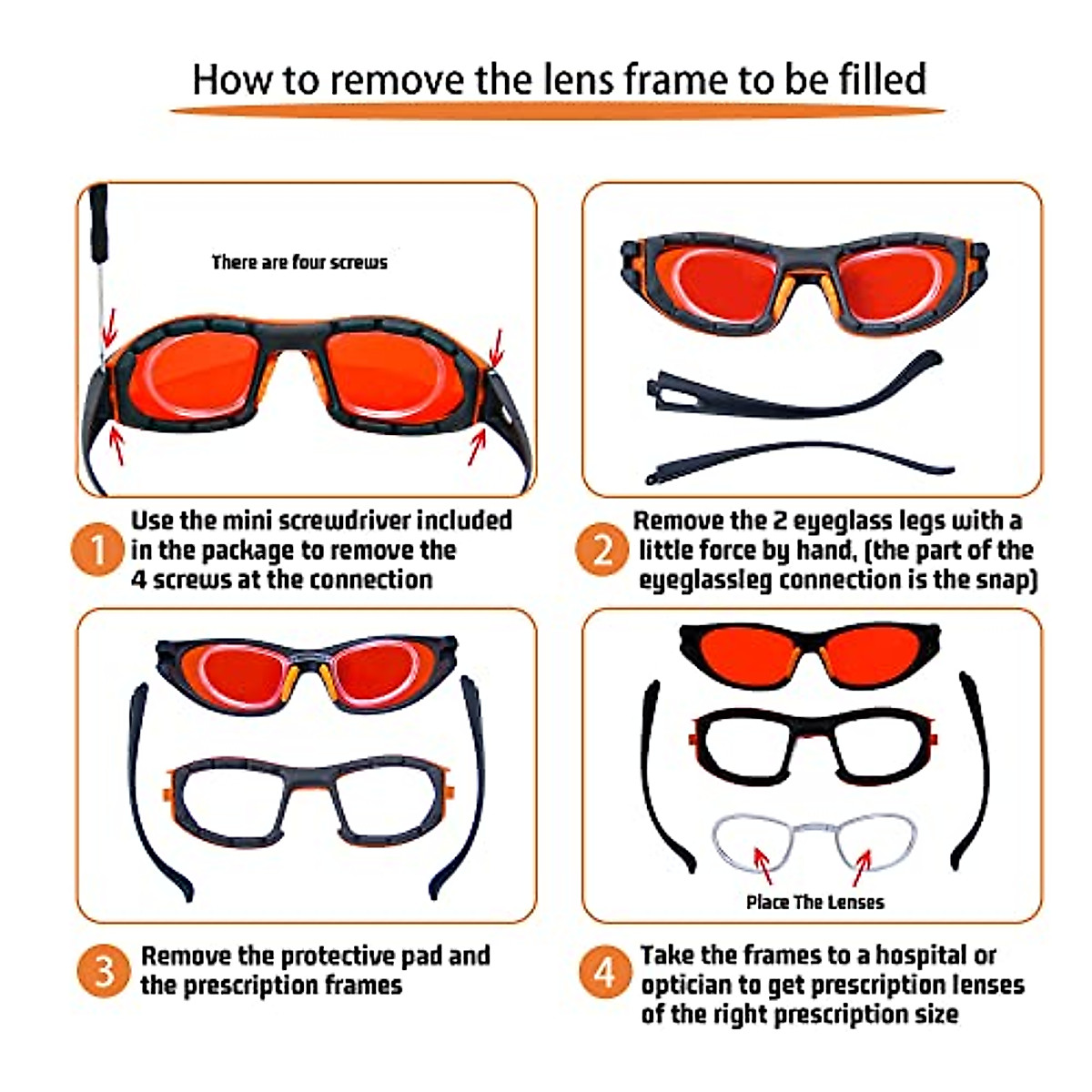 How to remove the lens frame to be filled

There are four screws

1 Use the mini screwdriver included in the package to remove the 4 screws at the connection

2 Remove the 2 eyeglass legs with a little force by hand, (the part of the eyeglassleg connection is the snap)

3 Remove the protective pad and the prescription frames

Place The Lenses

4 Take the frames to a hospital or optician to get prescription lenses of the right prescription size