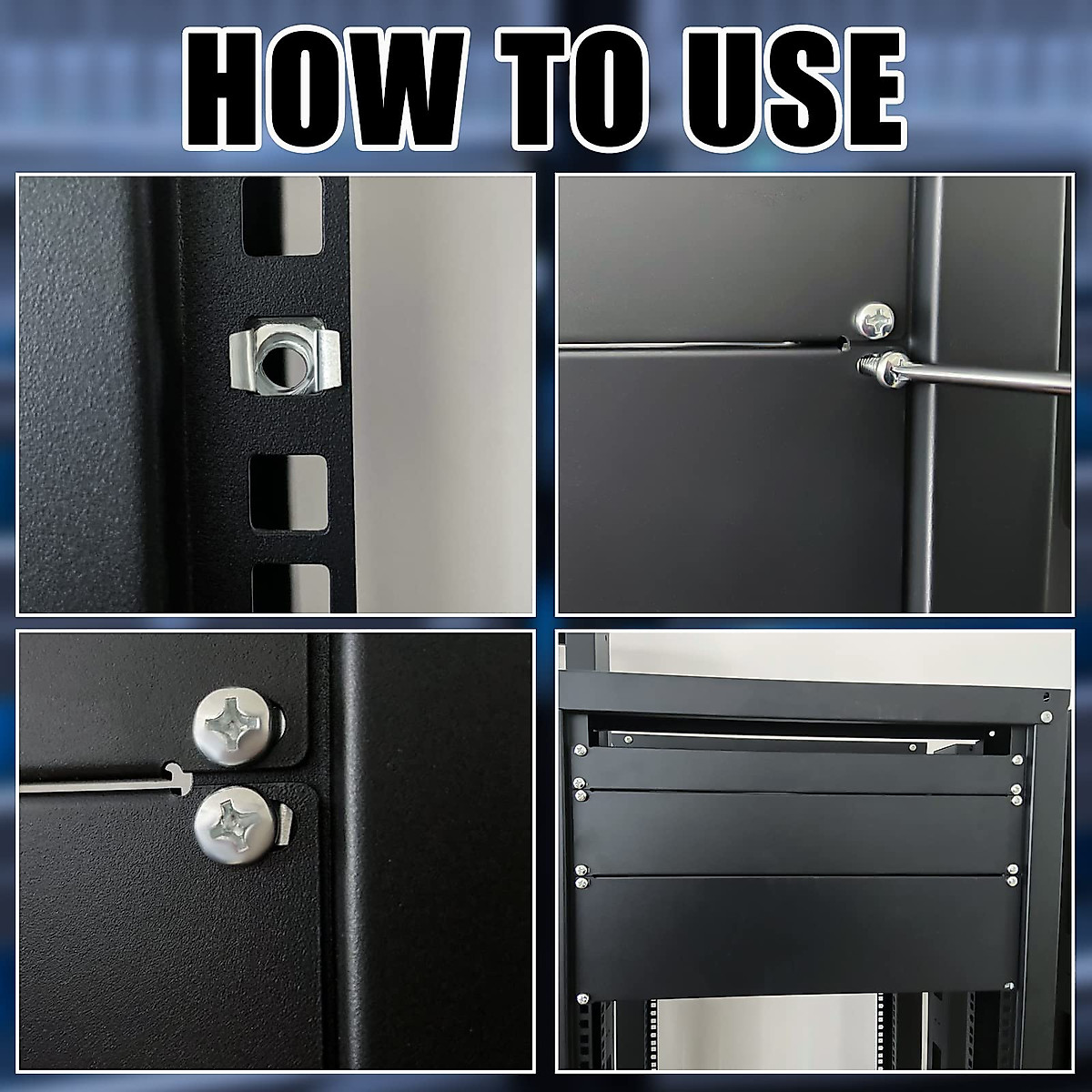 HOW TO USE