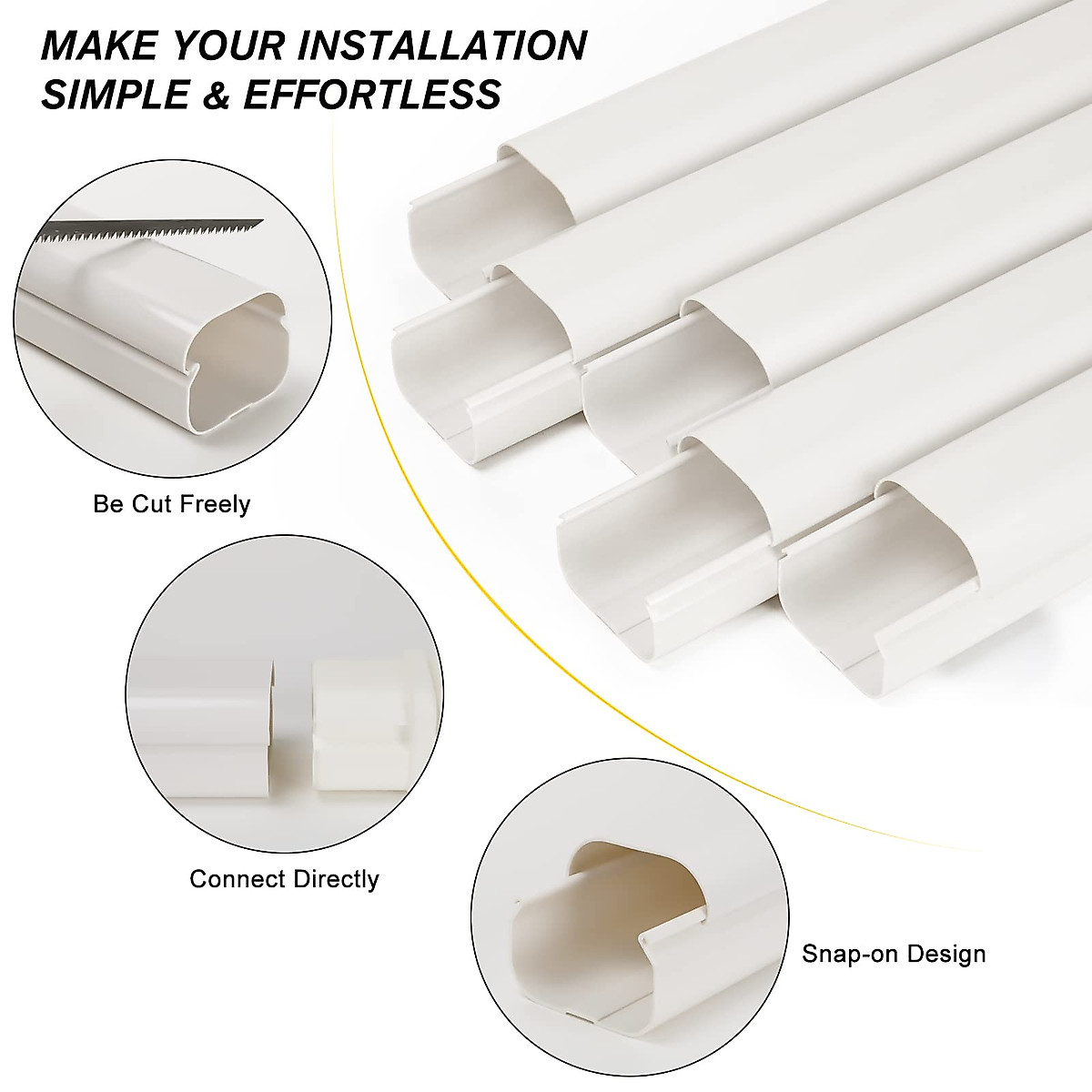 MAKE YOUR INSTALLATION SIMPLE & EFFORTLESS

Be Cut Freely

Connect Directly

Snap-on Design