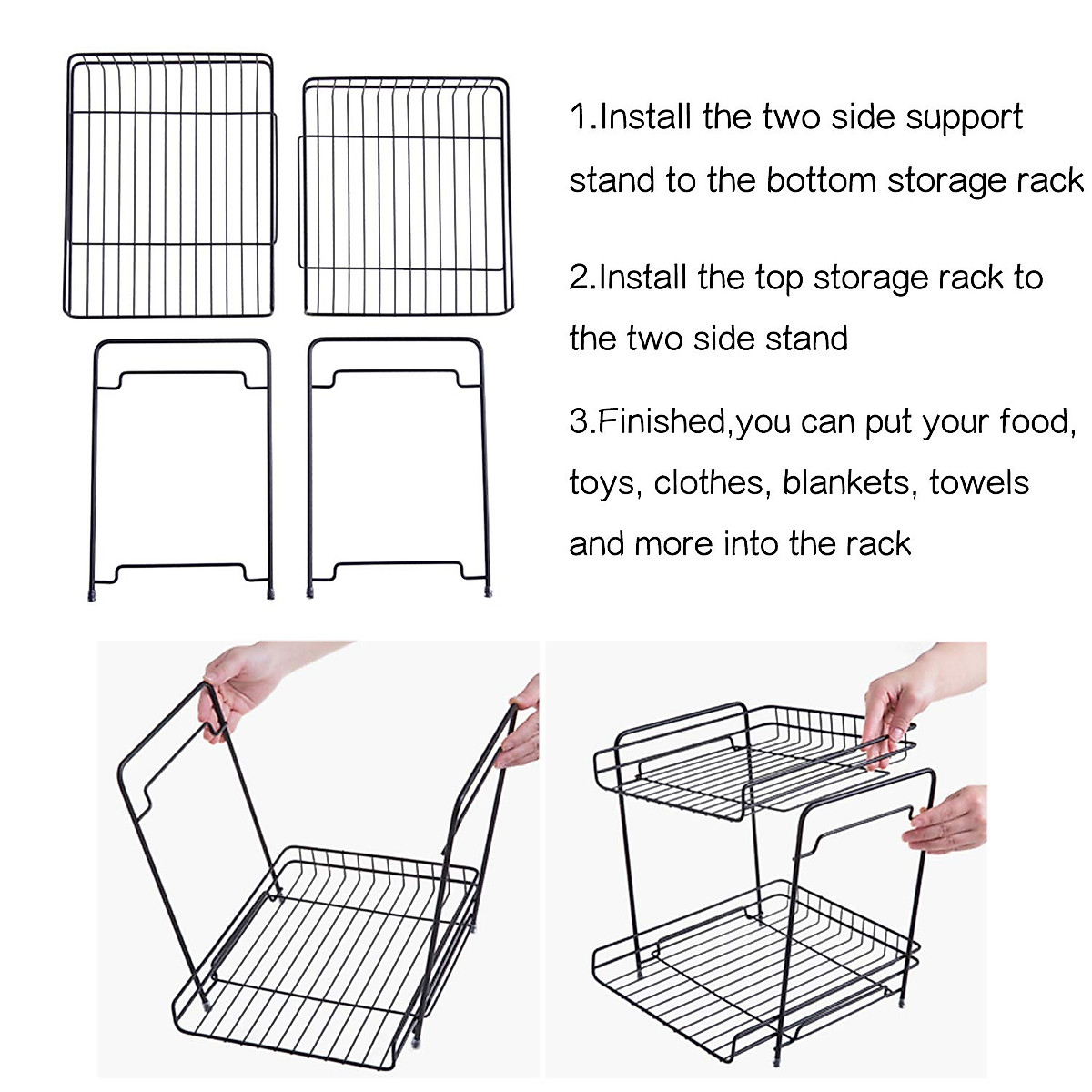 1.Install the two side support stand to the bottom storage rack

2.Install the top storage rack to the two side stand

3.Finished,you can put your food, toys, clothes, blankets, towels and more into the rack