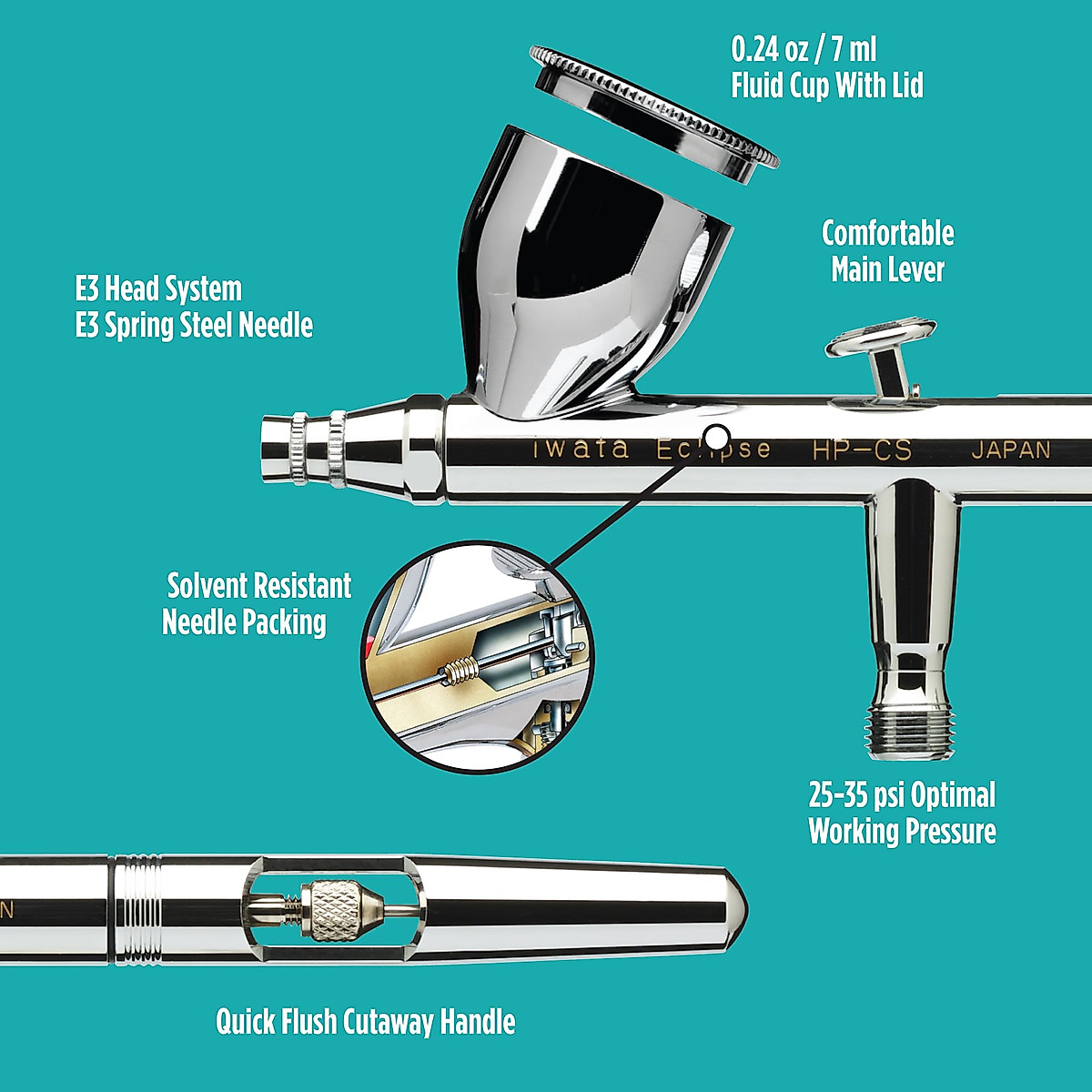 0.24 oz / 7 ml
Fluid Cup With Lid

Comfortable
Main Lever

E3 Head System
E3 Spring Steel Needle

iwata Eclipse HP-CS JAPAN

Solvent Resistant
Needle Packing

25-35 psi Optimal
Working Pressure

N

Quick Flush Cutaway Handle