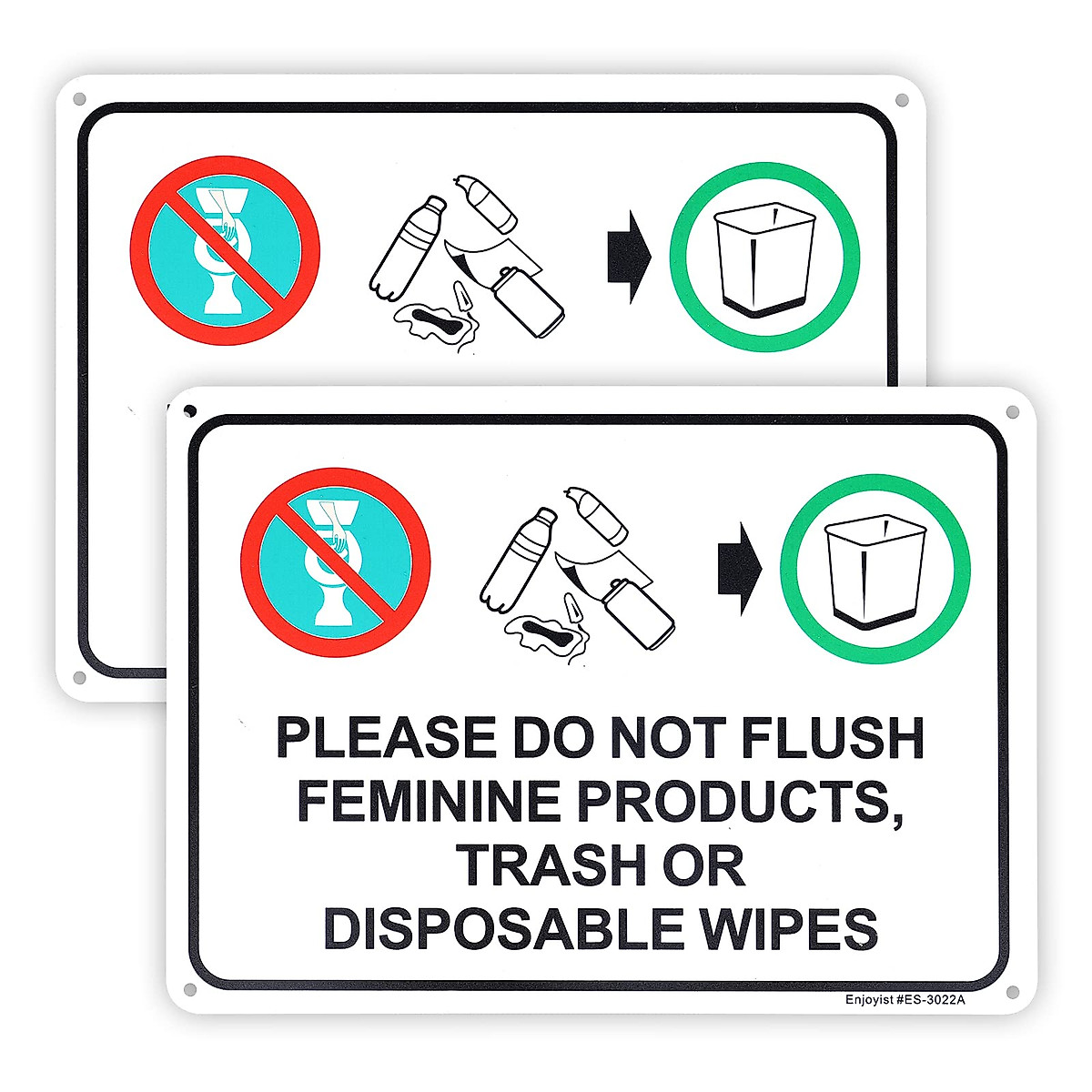 PLEASE DO NOT FLUSH FEMININE PRODUCTS, TRASH OR DISPOSABLE WIPES

Enjoyist #ES-3022A