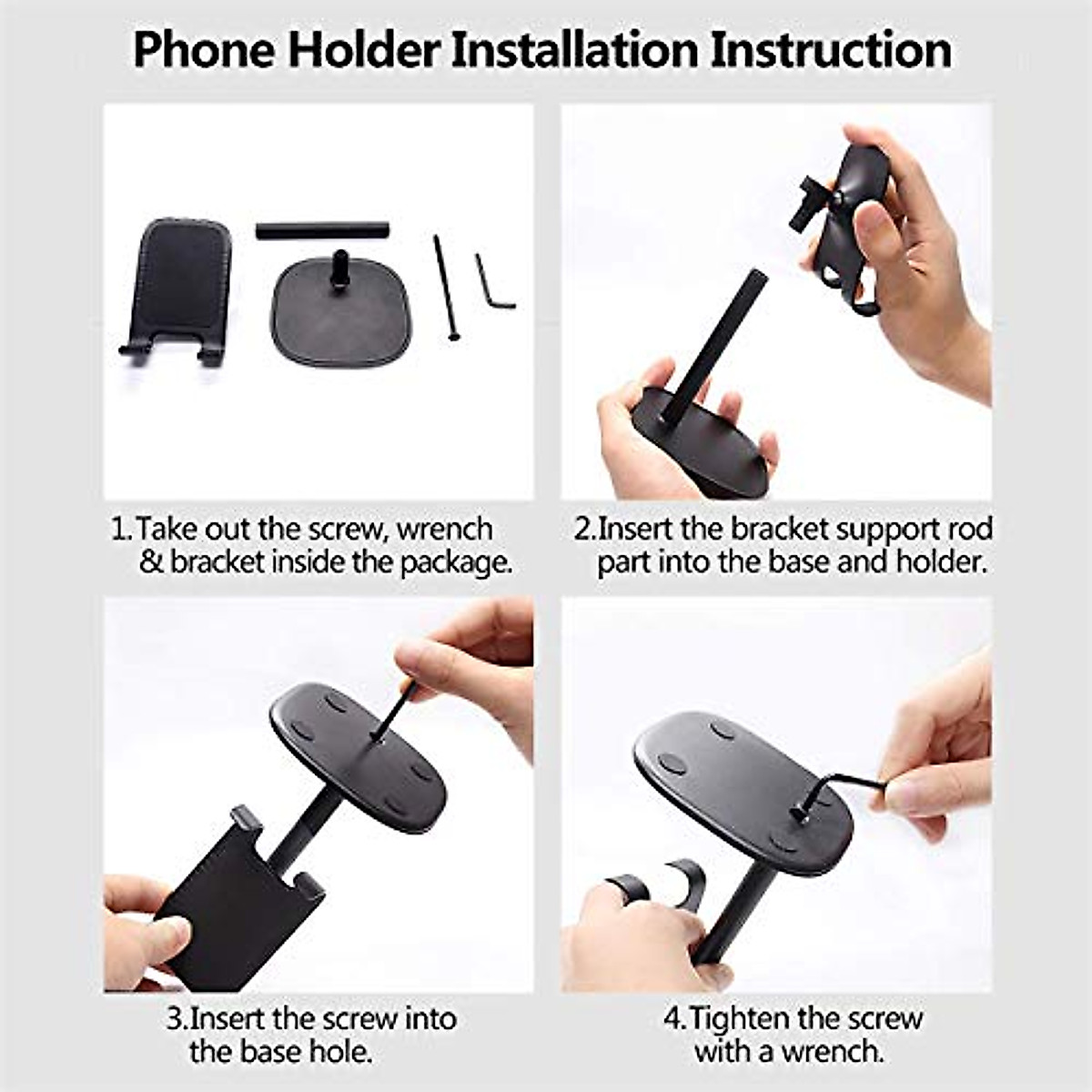 Phone Holder Installation Instruction

1.Take out the screw, wrench & bracket inside the package.

2.Insert the bracket support rod part into the base and holder.

3.Insert the screw into the base hole.

4.Tighten the screw with a wrench.