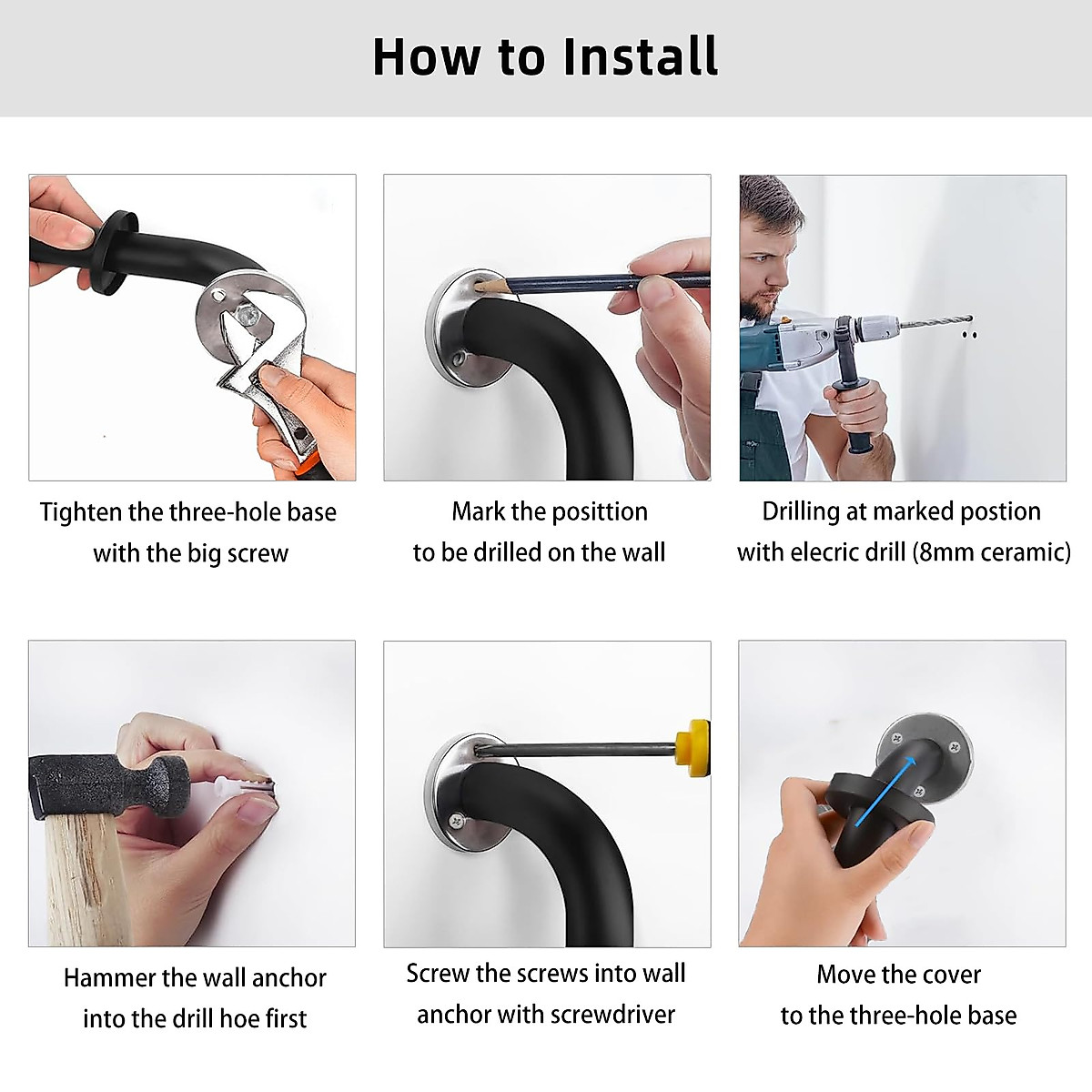 How to Install

Tighten the three-hole base with the big screw

Mark the posittion to be drilled on the wall

Drilling at marked postion with elecric drill (8mm ceramic)

Hammer the wall anchor into the drill hoe first

Screw the screws into wall anchor with screwdriver

Move the cover to the three-hole base