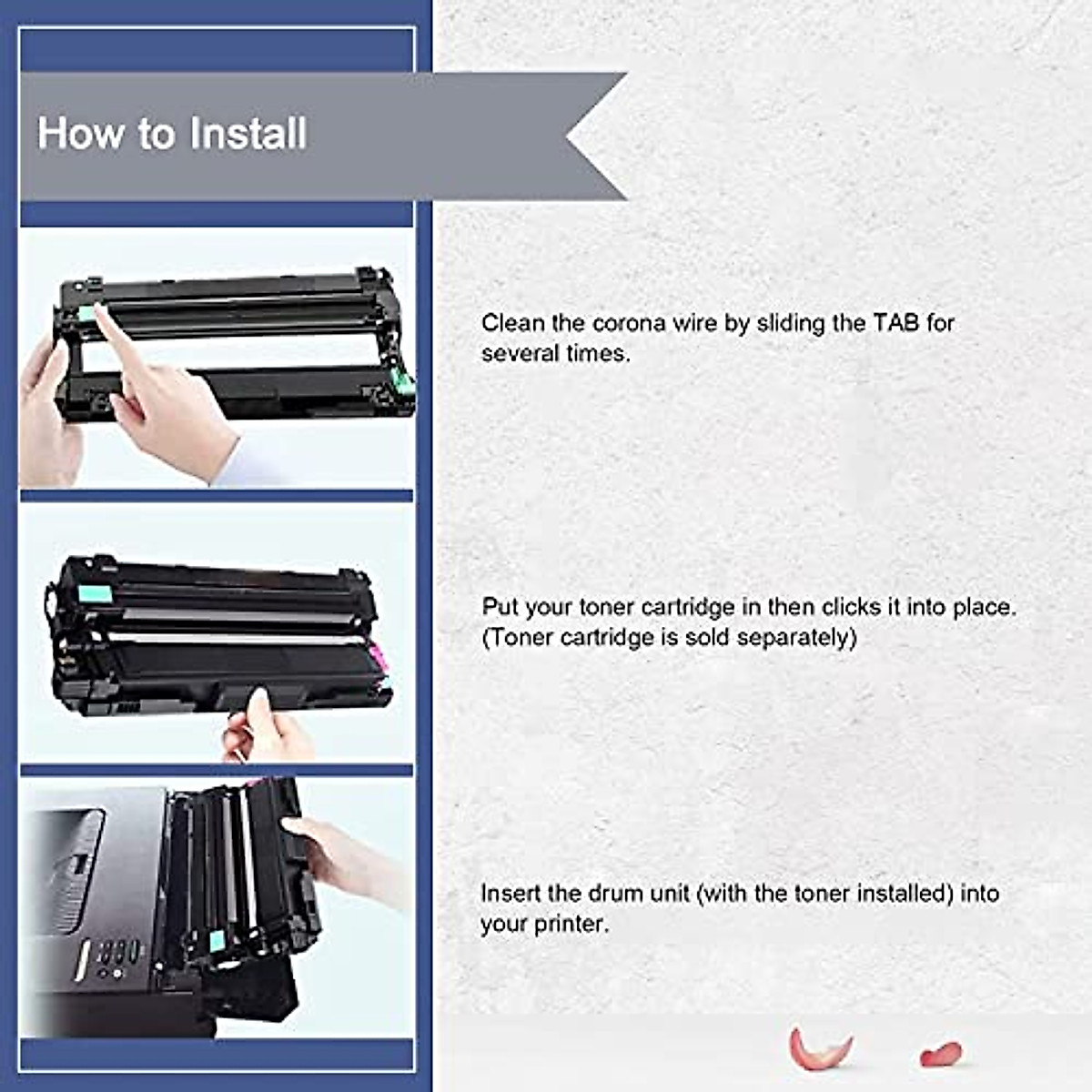 How to Install

Clean the corona wire by sliding the TAB for several times.

Put your toner cartridge in then clicks it into place. (Toner cartridge is sold separately)

Insert the drum unit (with the toner installed) into your printer.