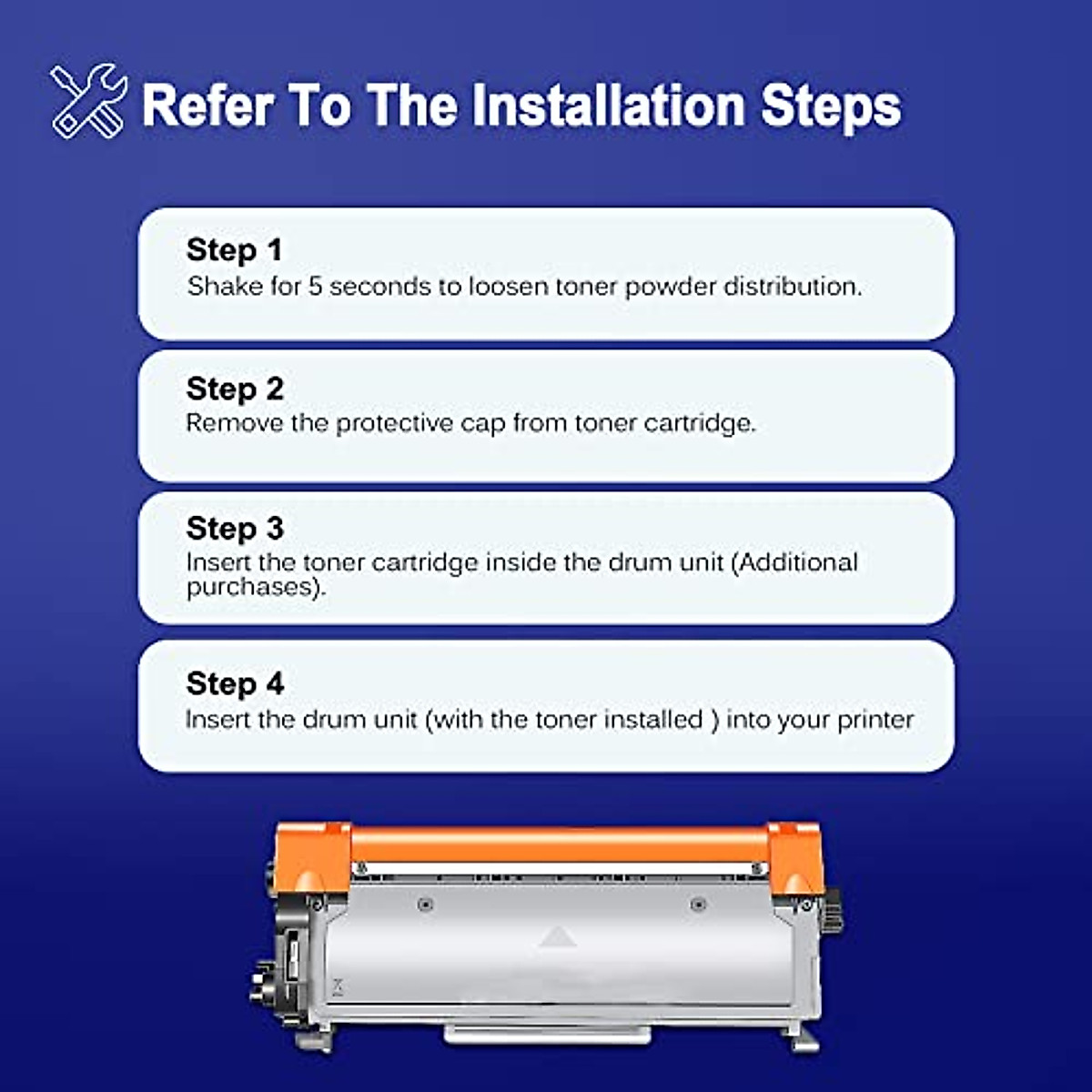 Refer To The Installation Steps

Step 1
Shake for 5 seconds to loosen toner powder distribution.

Step 2
Remove the protective cap from toner cartridge.

Step 3
Insert the toner cartridge inside the drum unit (Additional purchases).

Step 4
Insert the drum unit (with the toner installed ) into your printer