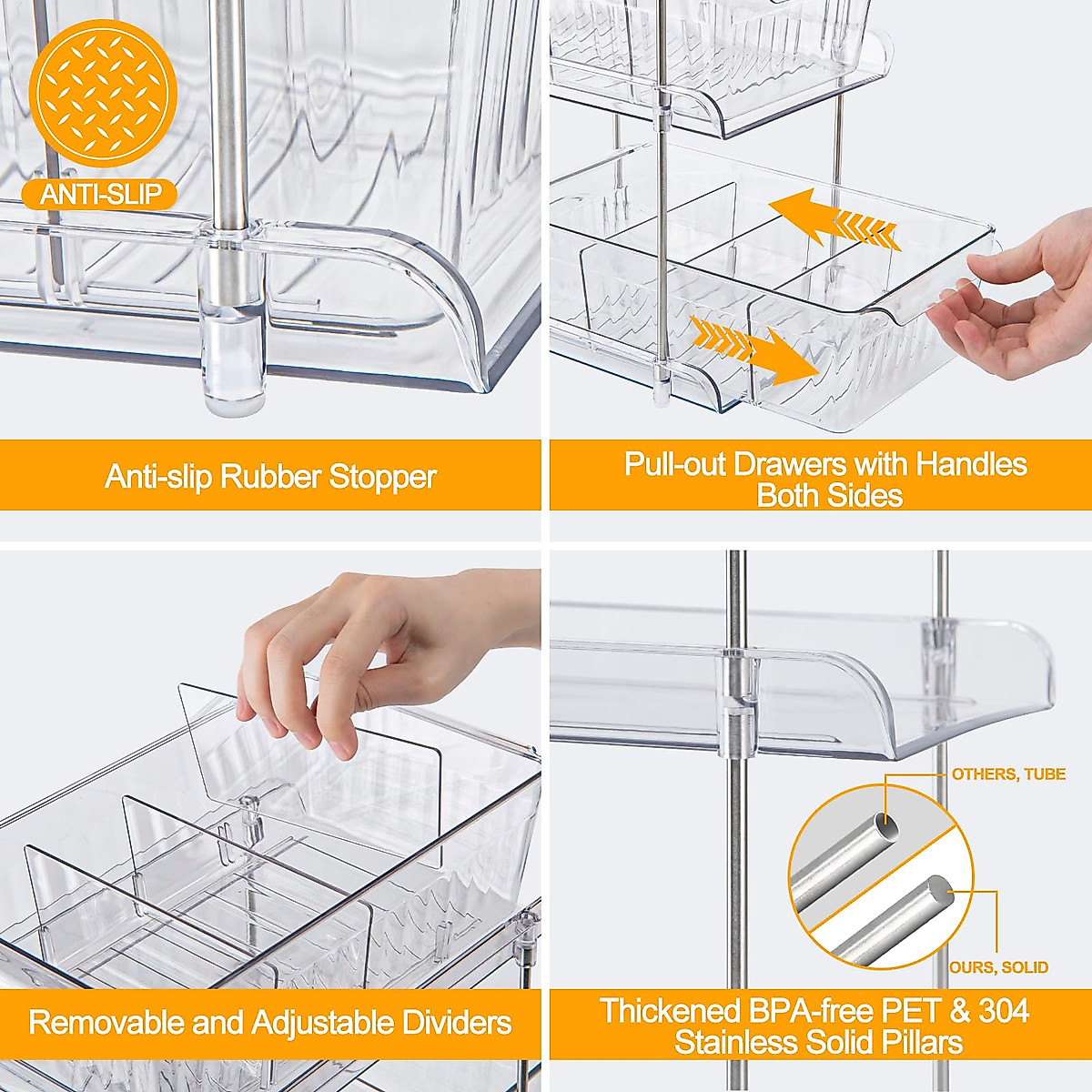 ANTI-SLIP

Anti-slip Rubber Stopper

Pull-out Drawers with Handles Both Sides

Removable and Adjustable Dividers

OTHERS, TUBE

OURS, SOLID

Thickened BPA-free PET & 304 Stainless Solid Pillars