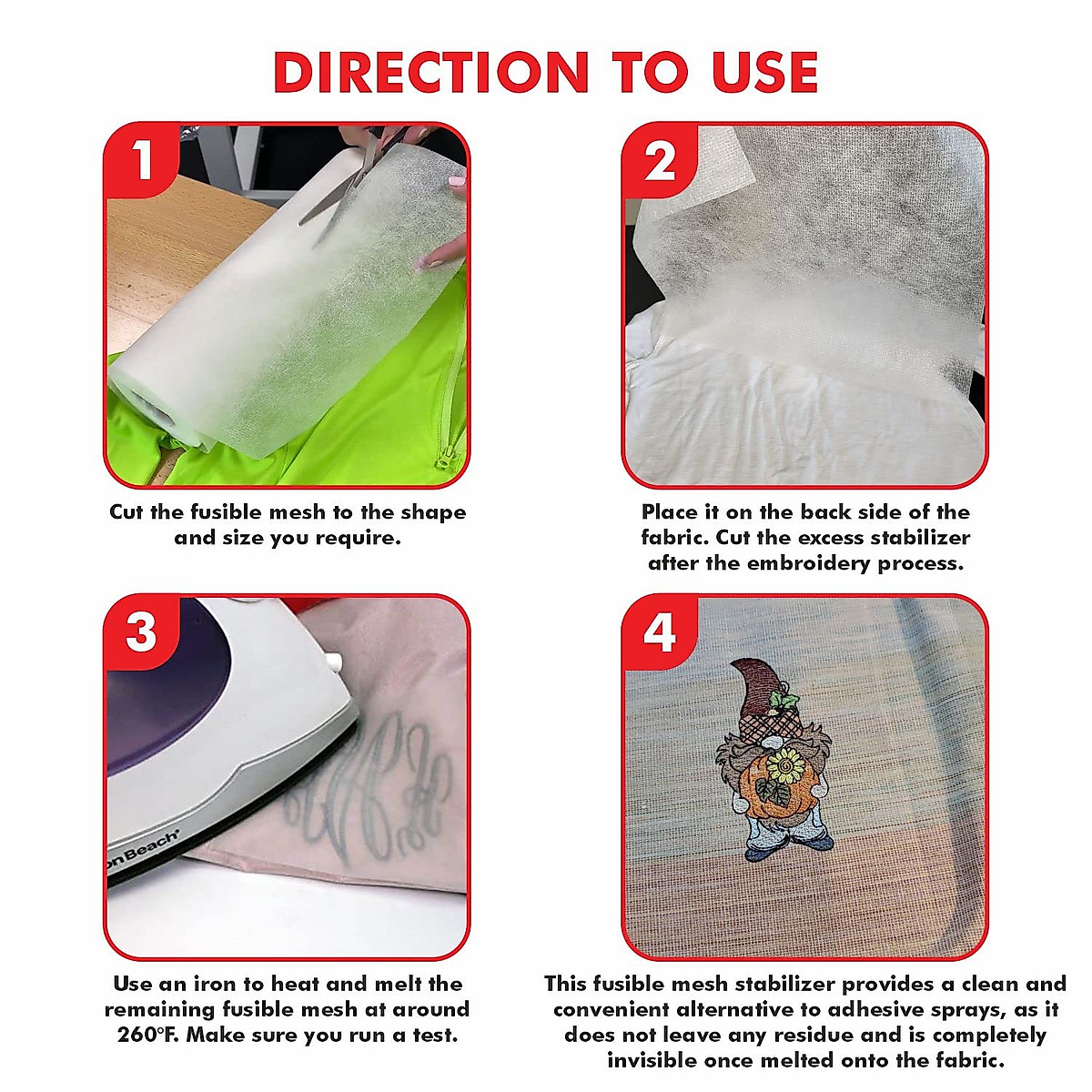 DIRECTION TO USE

1

Cut the fusible mesh to the shape and size you require.

2

Place it on the back side of the fabric. Cut the excess stabilizer after the embroidery process.

3

on Beach

Use an iron to heat and melt the remaining fusible mesh at around 260°F. Make sure you run a test.

4

This fusible mesh stabilizer provides a clean and convenient alternative to adhesive sprays, as it does not leave any residue and is completely invisible once melted onto the fabric.