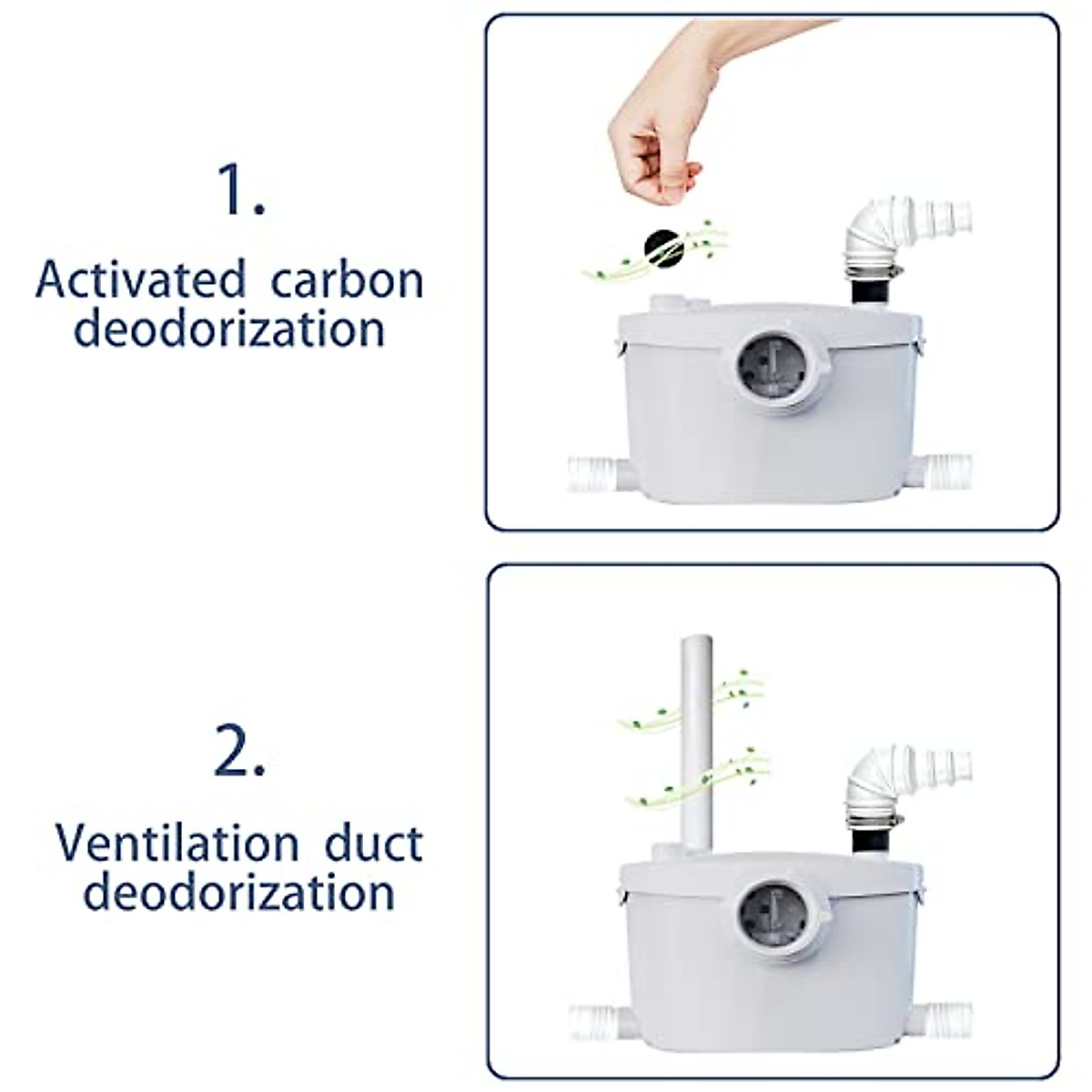 1.
Activated carbon deodorization

2.
Ventilation duct deodorization