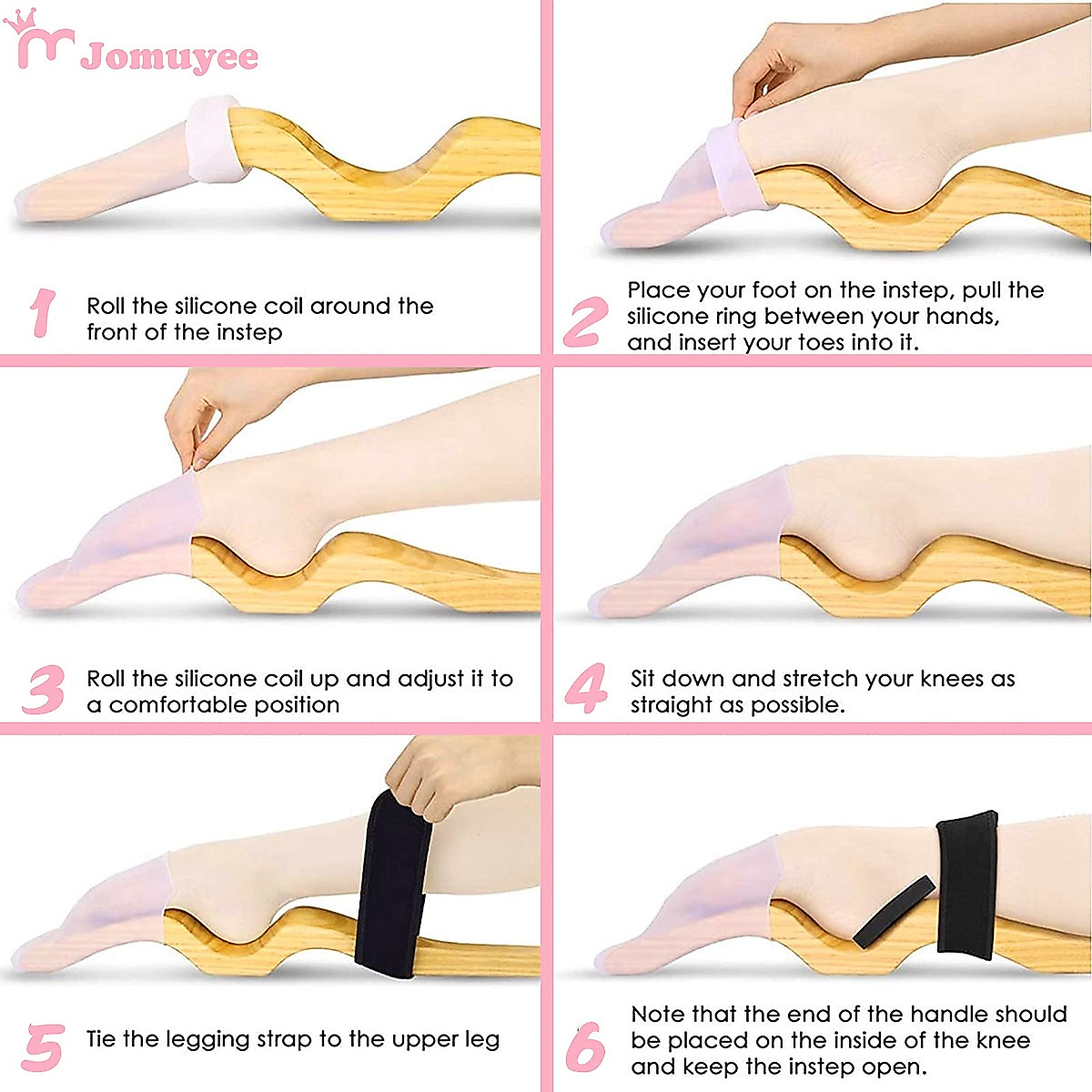 Jomuyee

1 Roll the silicone coil around the front of the instep

2 Place your foot on the instep, pull the silicone ring between your hands, and insert your toes into it.

3 Roll the silicone coil up and adjust it to a comfortable position

4 Sit down and stretch your knees as straight as possible.

5 Tie the legging strap to the upper leg

6 Note that the end of the handle should be placed on the inside of the knee and keep the instep open.