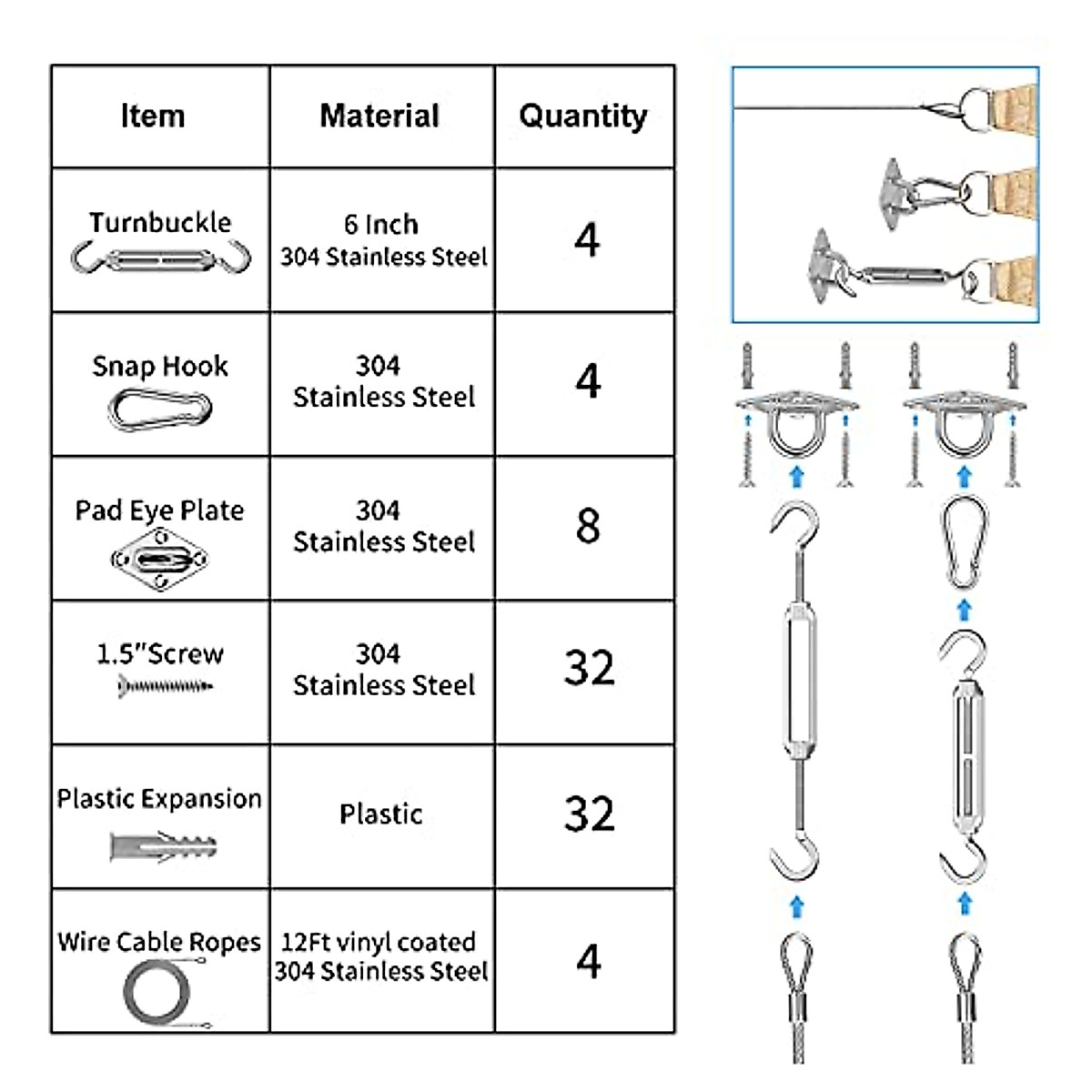 | Item | Material | Quantity |
|---|---|---|
| Turnbuckle | 6 Inch 304 Stainless Steel | 4 |
| Snap Hook | 304 Stainless Steel | 4 |
| Pad Eye Plate | 304 Stainless Steel | 8 |
| 1.5"Screw | 304 Stainless Steel | 32 |
| Plastic Expansion | Plastic | 32 |
| Wire Cable Ropes | 12Ft vinyl coated 304 Stainless Steel | 4 |